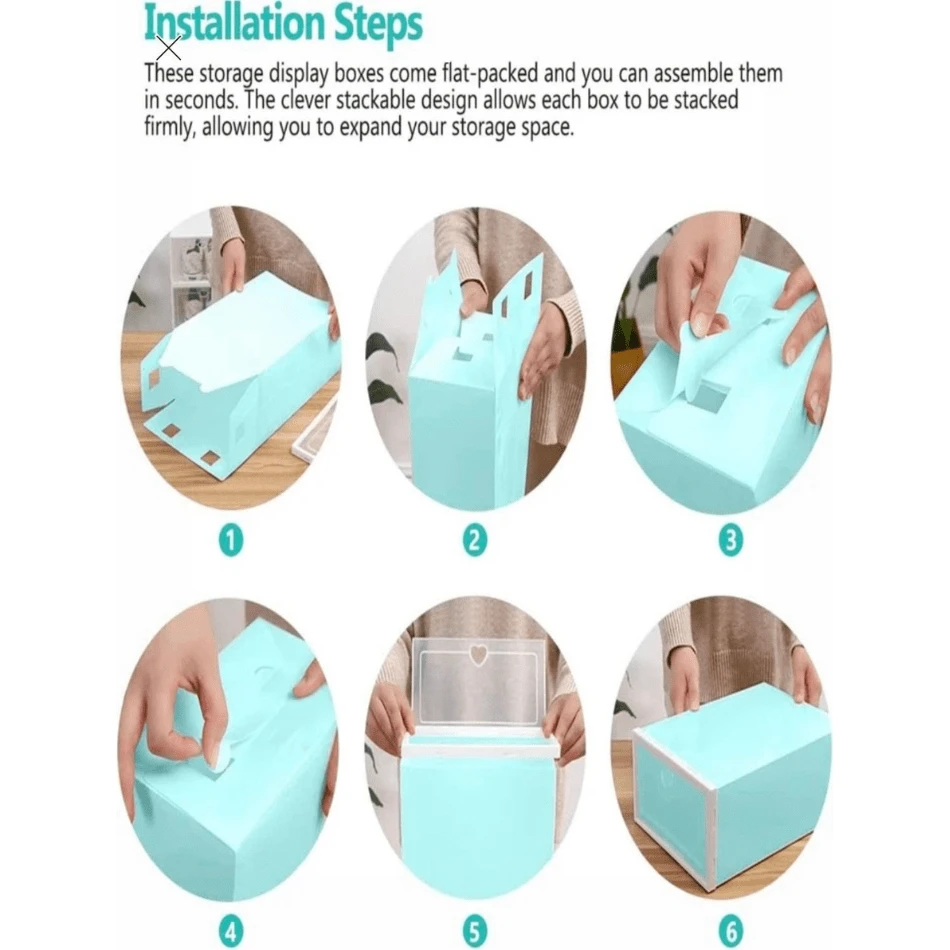 Installation Steps

These storage display boxes come flat-packed and you can assemble them in seconds. The clever stackable design allows each box to be stacked firmly, allowing you to expand your storage space.

1

2

3

4

5

6