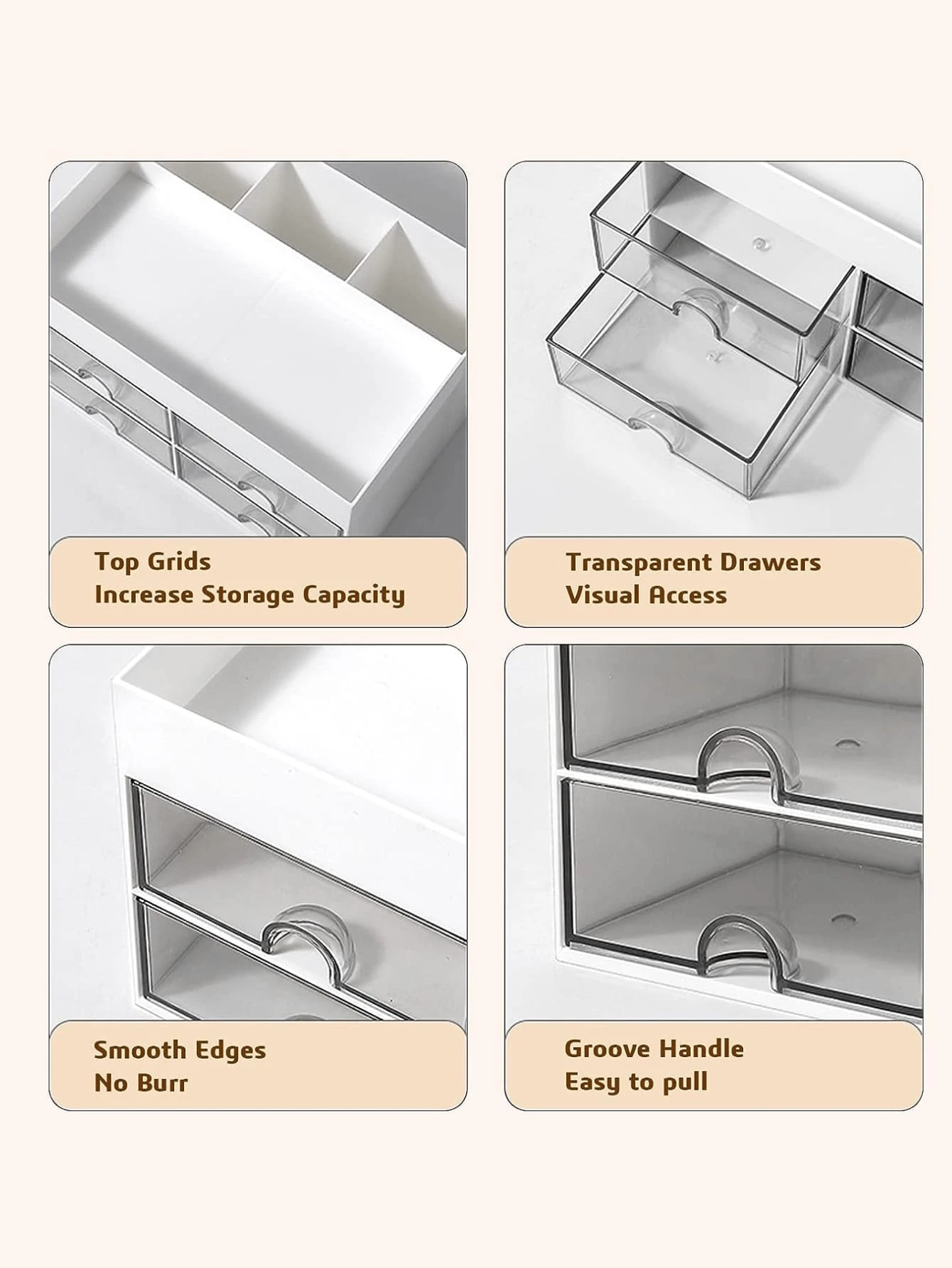 Top Grids
Increase Storage Capacity

Transparent Drawers
Visual Access

Smooth Edges
No Burr

Groove Handle
Easy to pull