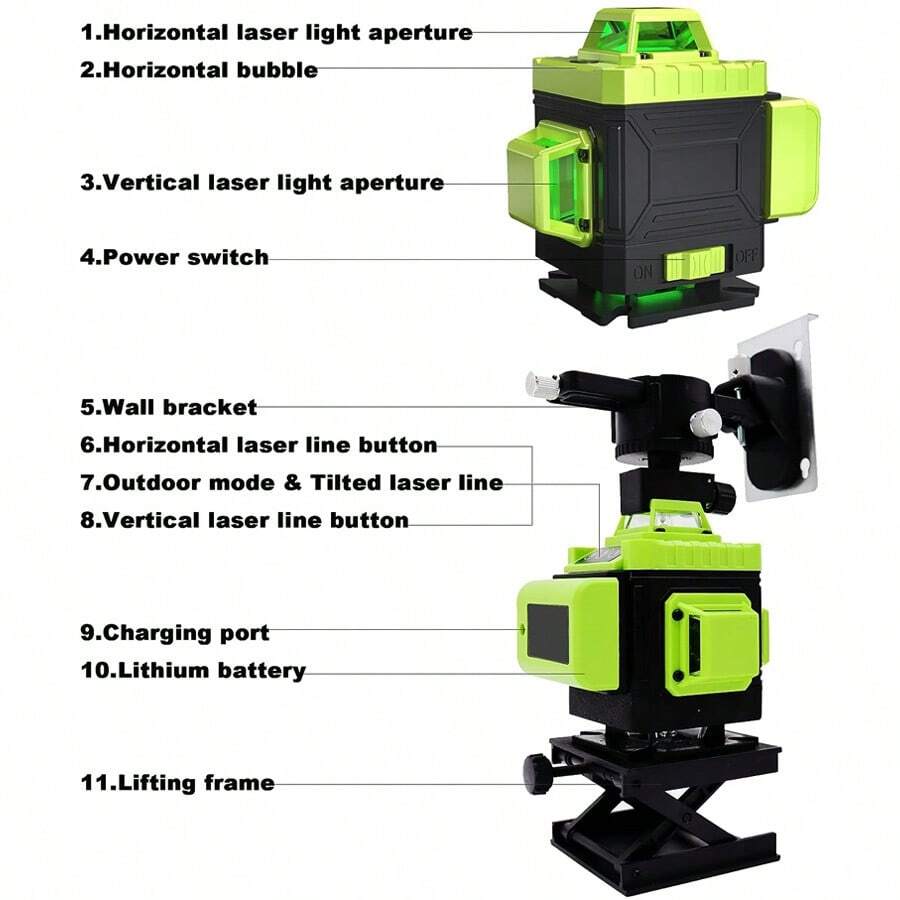 1.Horizontal laser light aperture
2.Horizontal bubble
3.Vertical laser light aperture
4.Power switch
ON OFF
5.Wall bracket
6.Horizontal laser line button
7.Outdoor mode & Tilted laser line
8.Vertical laser line button
9.Charging port
10.Lithium battery
11.Lifting frame