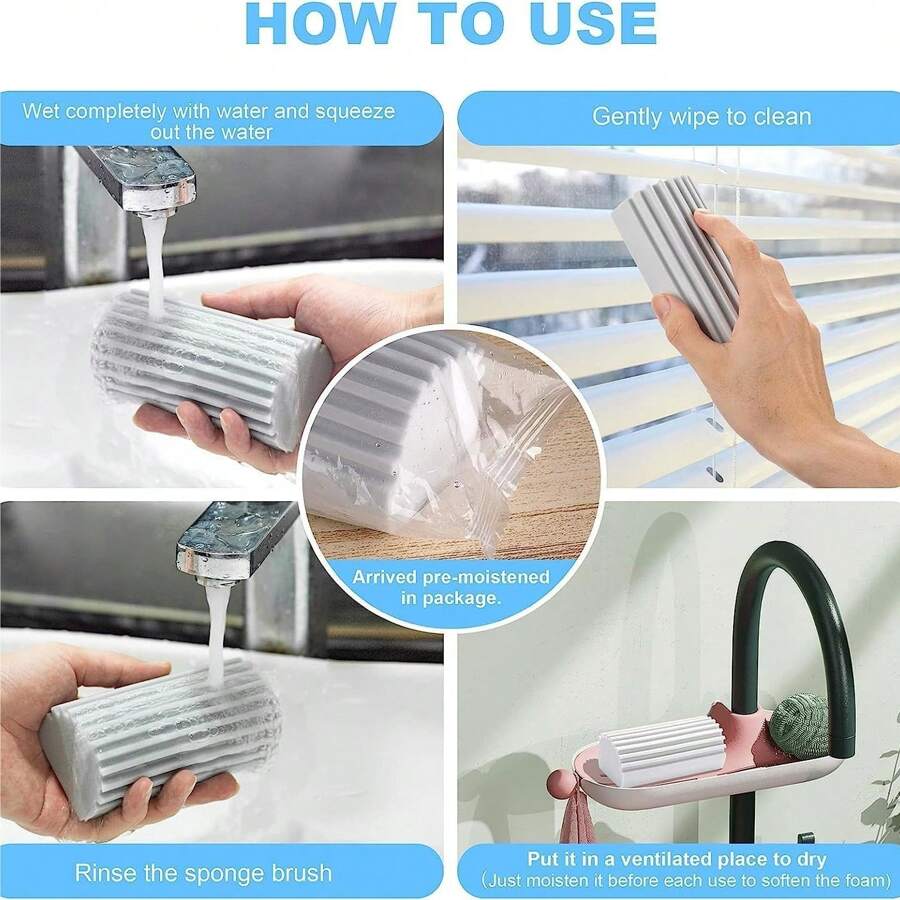 HOW TO USE

Wet completely with water and squeeze out the water

Gently wipe to clean

Arrived pre-moistened in package.

Rinse the sponge brush

Put it in a ventilated place to dry
(Just moisten it before each use to soften the foam)