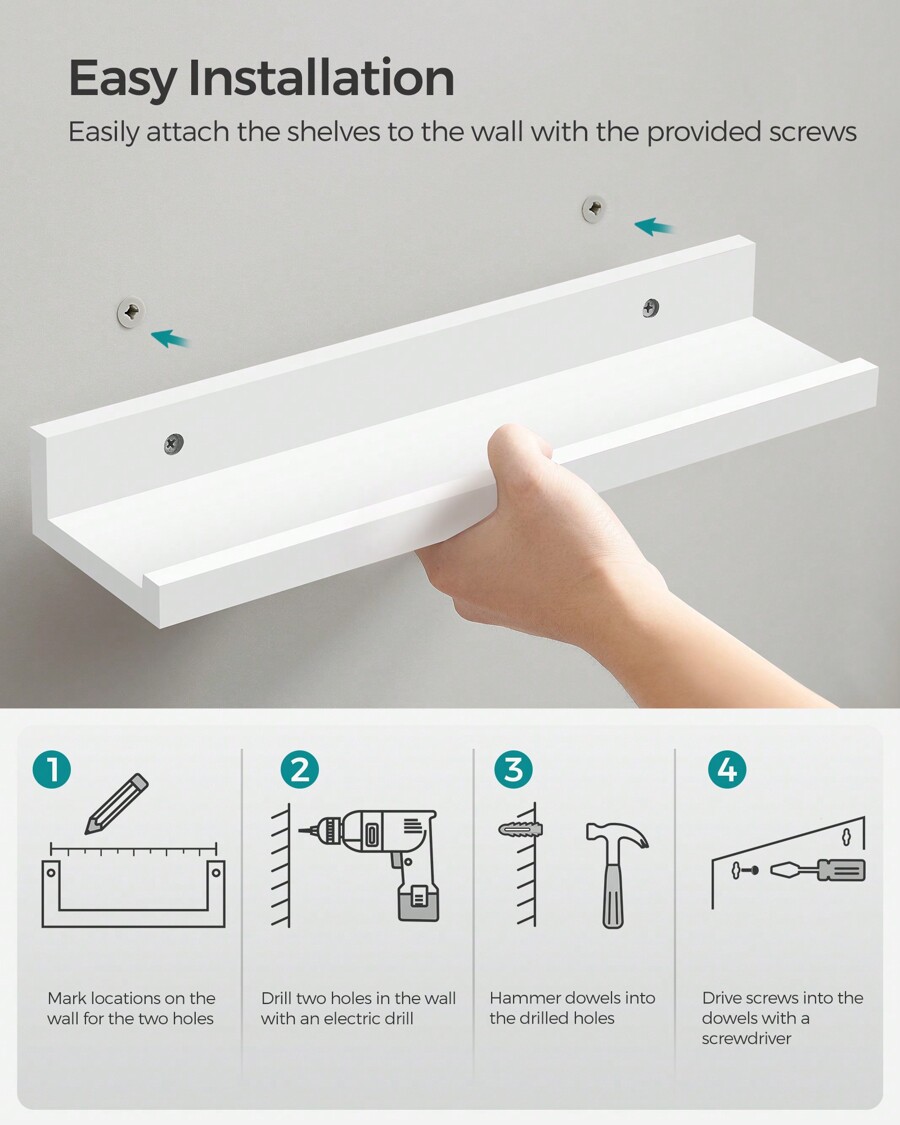 Easy Installation

Easily attach the shelves to the wall with the provided screws

1

Mark locations on the wall for the two holes

2

Drill two holes in the wall with an electric drill

3

Hammer dowels into the drilled holes

4

Drive screws into the dowels with a screwdriver