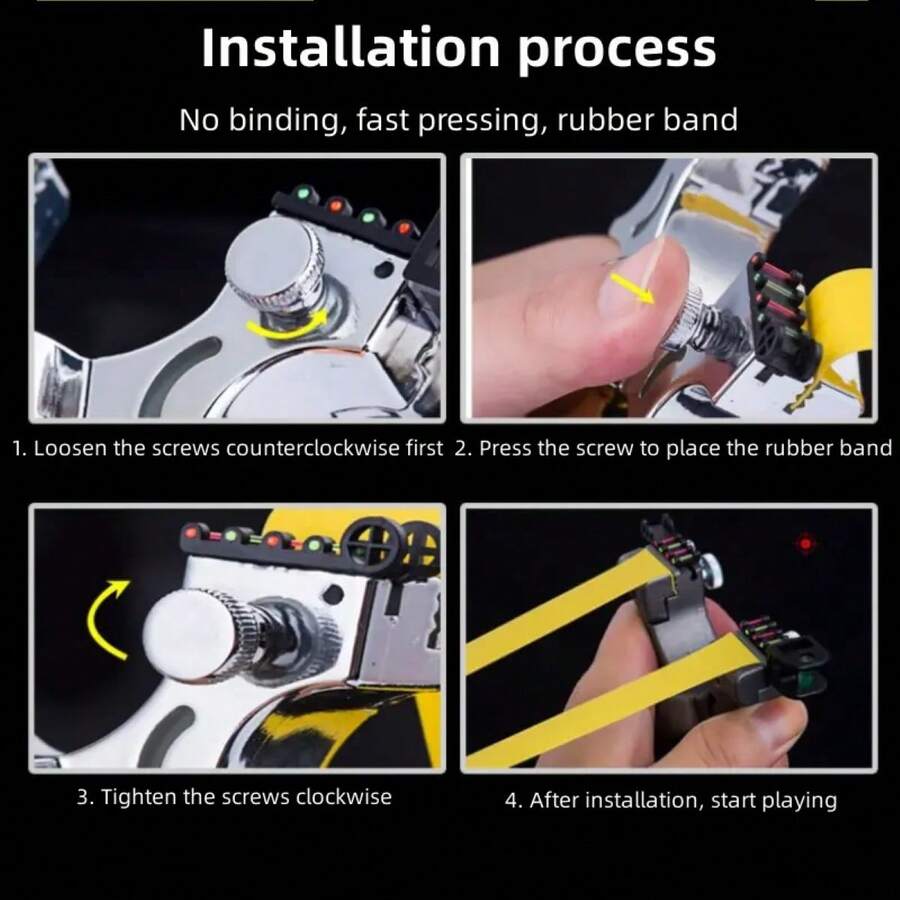 Installation process

No binding, fast pressing, rubber band

1. Loosen the screws counterclockwise first

2. Press the screw to place the rubber band

3. Tighten the screws clockwise

4. After installation, start playing