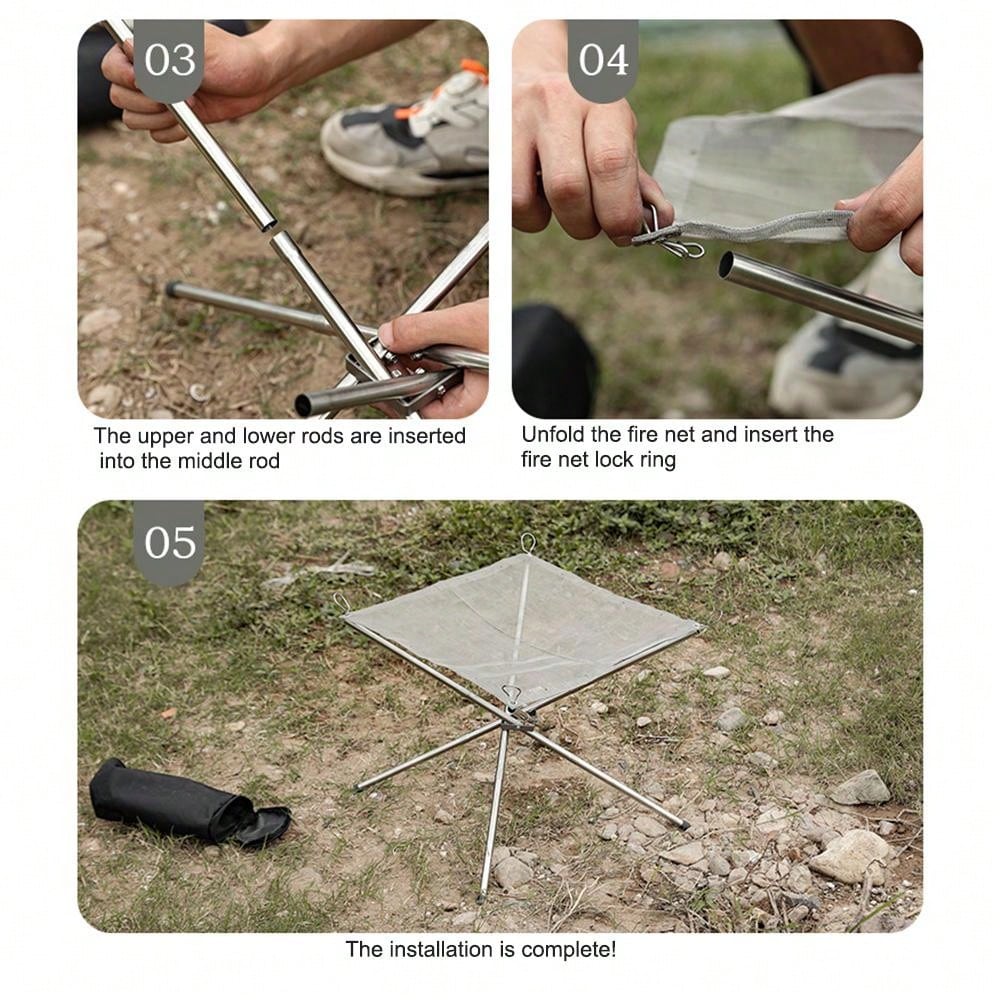 03

The upper and lower rods are inserted into the middle rod

04

Unfold the fire net and insert the fire net lock ring

05

The installation is complete!