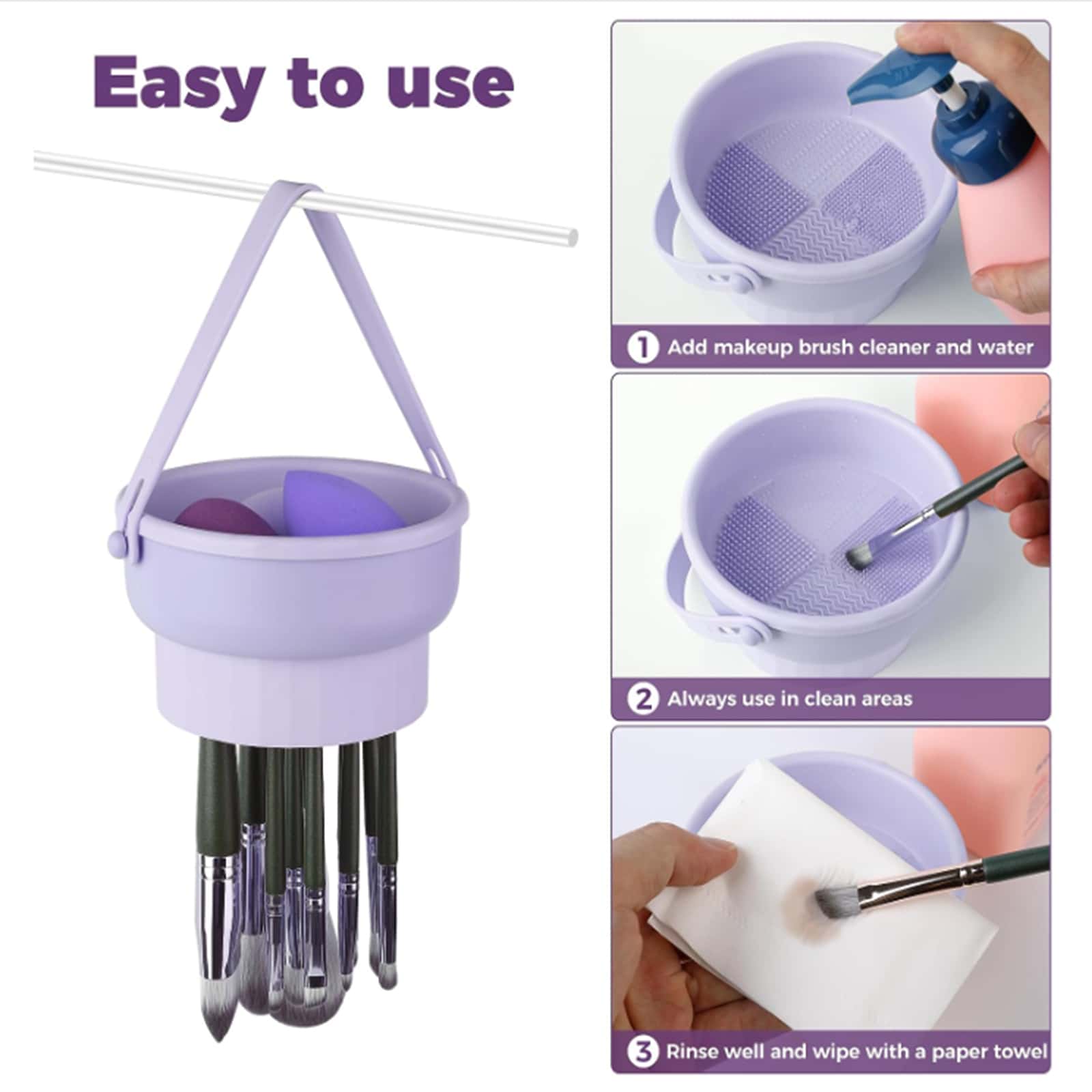 Easy to use

1 Add makeup brush cleaner and water

2 Always use in clean areas

3 Rinse well and wipe with a paper towel