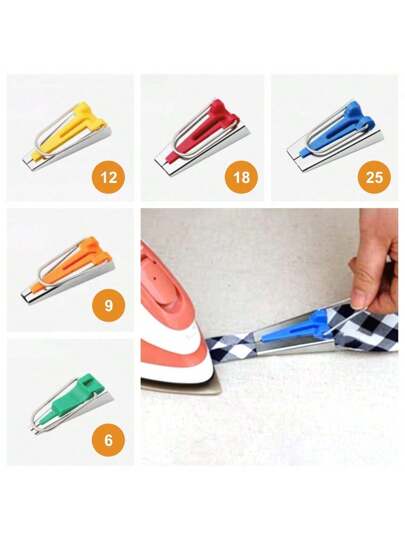 12

18

25

9

6