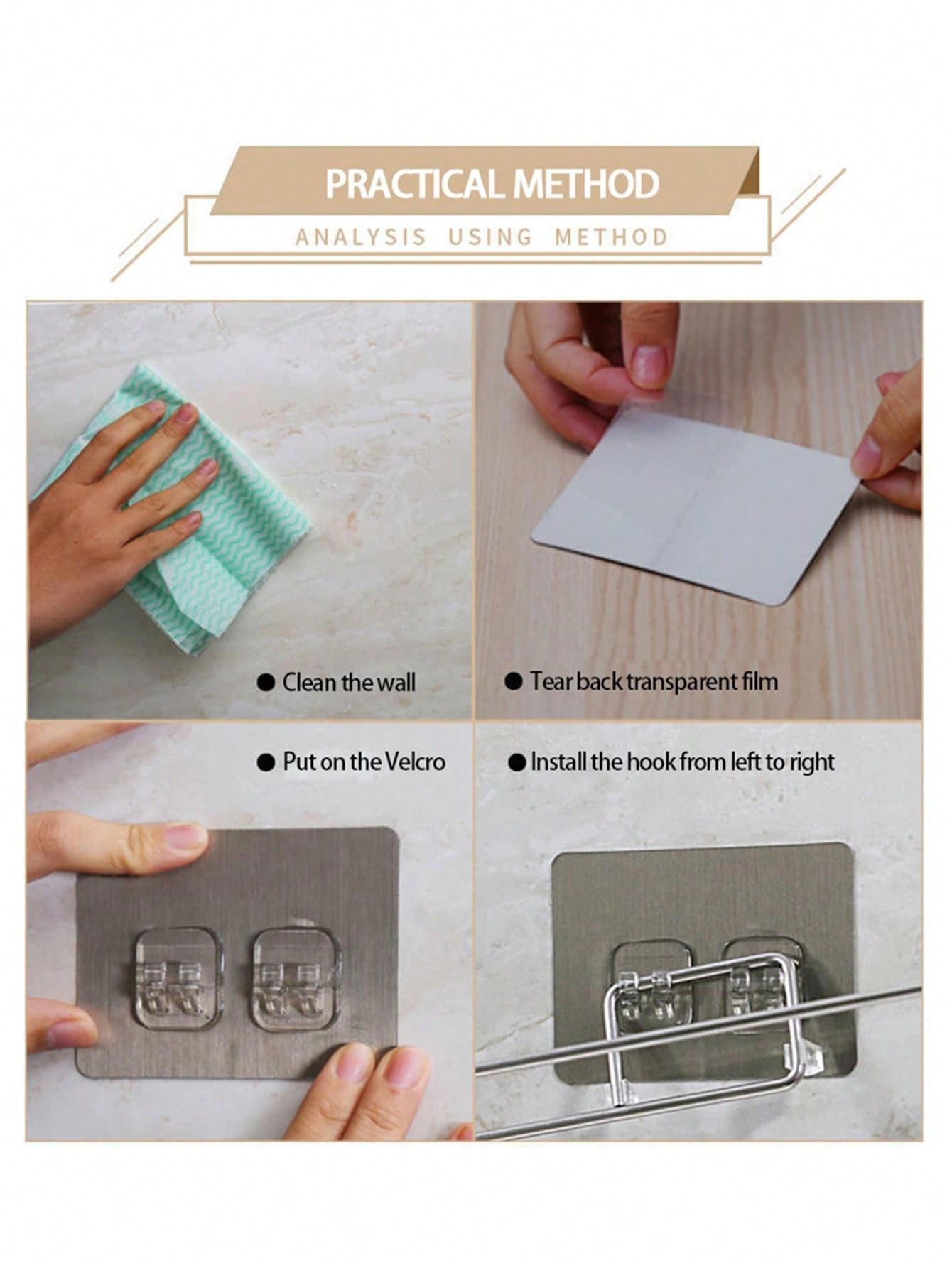 PRACTICAL METHOD

ANALYSIS USING METHOD

● Clean the wall

● Tear back transparent film

● Put on the Velcro

● Install the hook from left to right