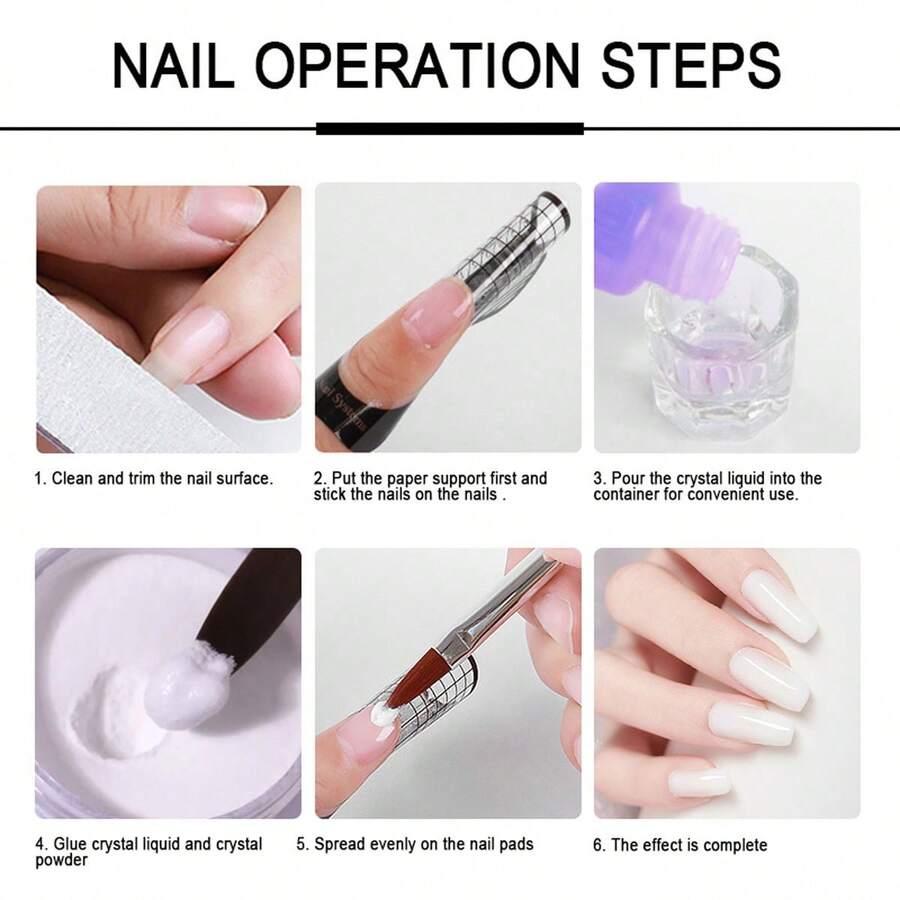 NAIL OPERATION STEPS

1. Clean and trim the nail surface.

2. Put the paper support first and stick the nails on the nails .

3. Pour the crystal liquid into the container for convenient use.

4. Glue crystal liquid and crystal powder

5. Spread evenly on the nail pads

6. The effect is complete