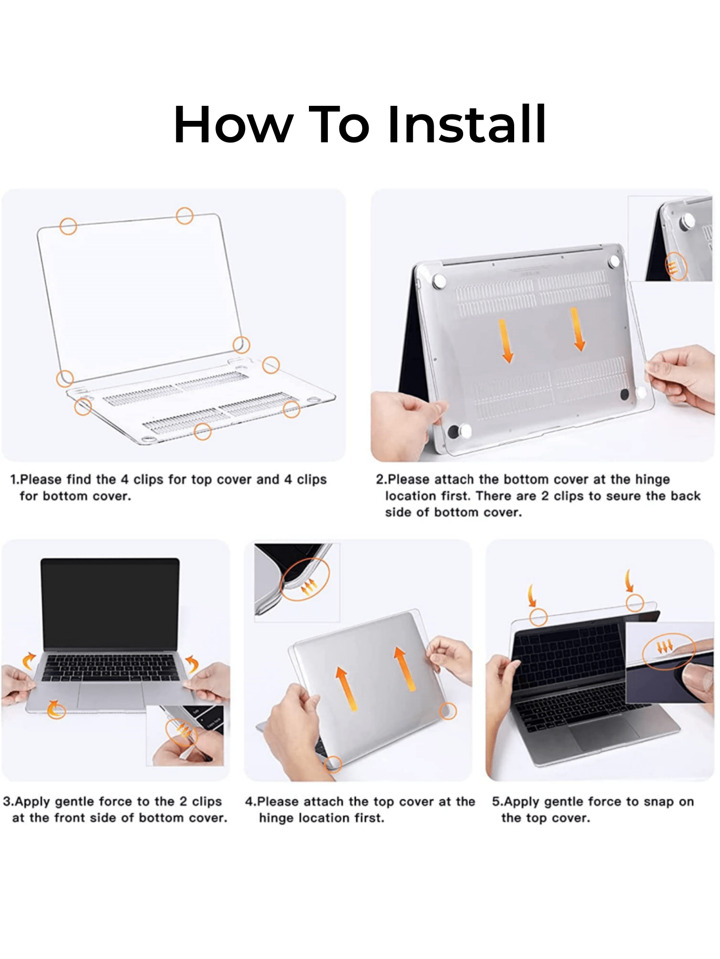 How To Install

1.Please find the 4 clips for top cover and 4 clips for bottom cover.

2.Please attach the bottom cover at the hinge location first. There are 2 clips to seure the back side of bottom cover.

3.Apply gentle force to the 2 clips at the front side of bottom cover.

4.Please attach the top cover at the hinge location first.

5.Apply gentle force to snap on the top cover.