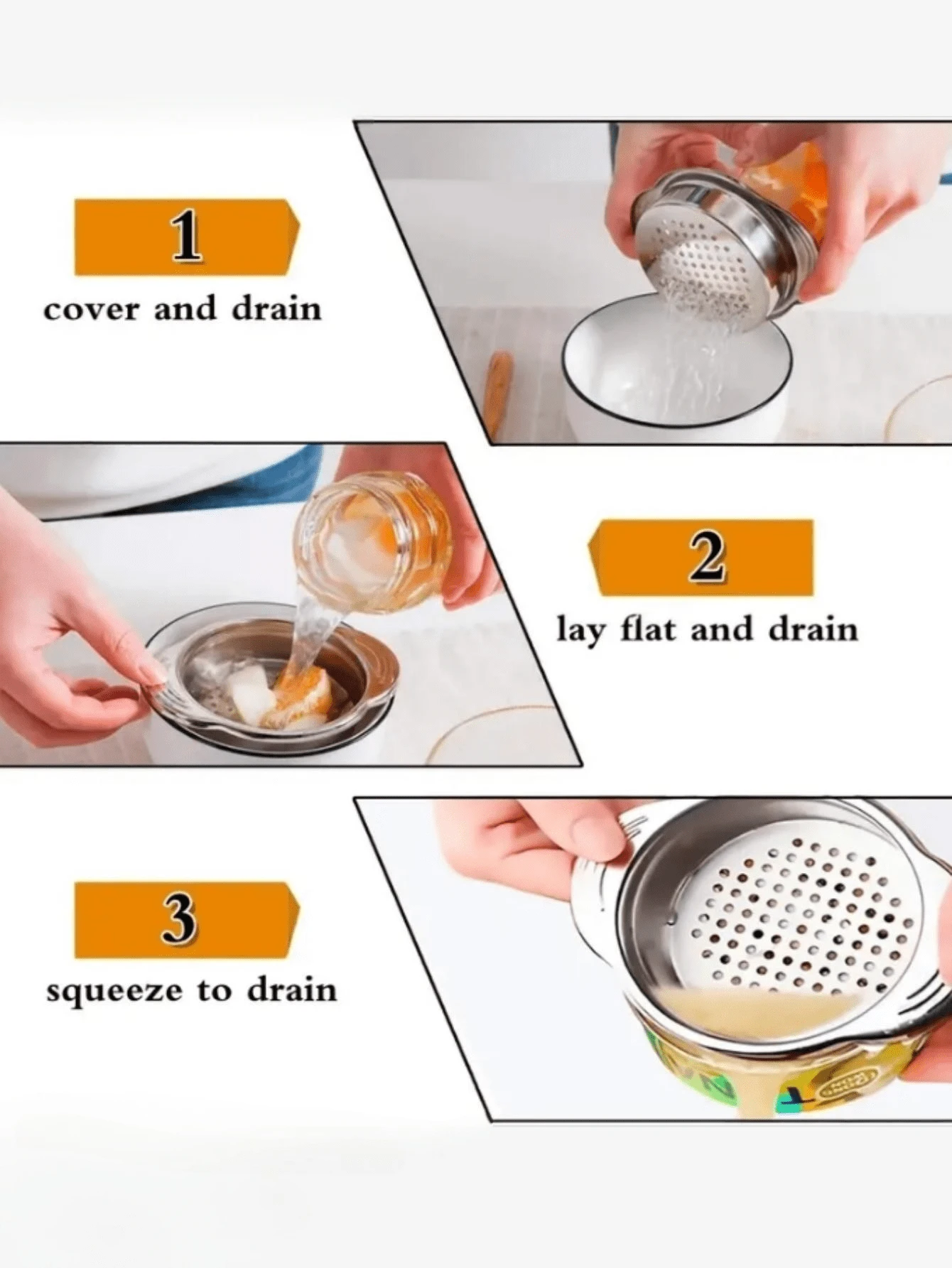 1
cover and drain

2
lay flat and drain

3
squeeze to drain