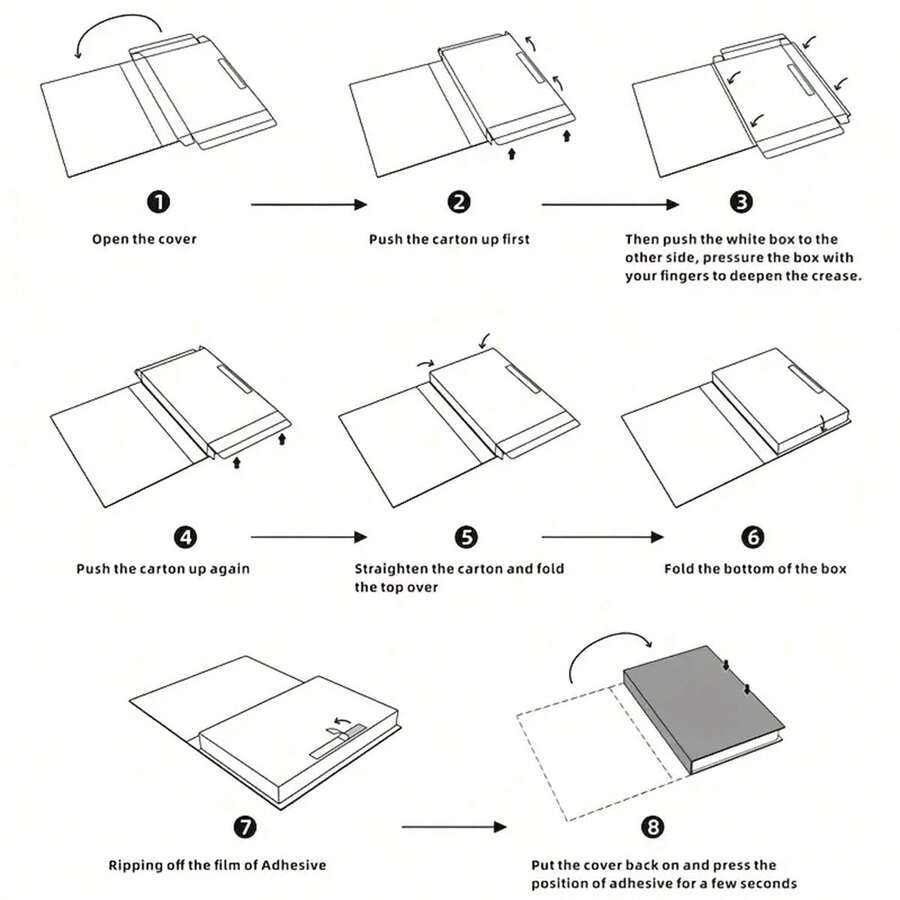 1
Open the cover

2
Push the carton up first

3
Then push the white box to the other side, pressure the box with your fingers to deepen the crease.

4
Push the carton up again

5
Straighten the carton and fold the top over

6
Fold the bottom of the box

7
Ripping off the film of Adhesive

8
Put the cover back on and press the position of adhesive for a few seconds