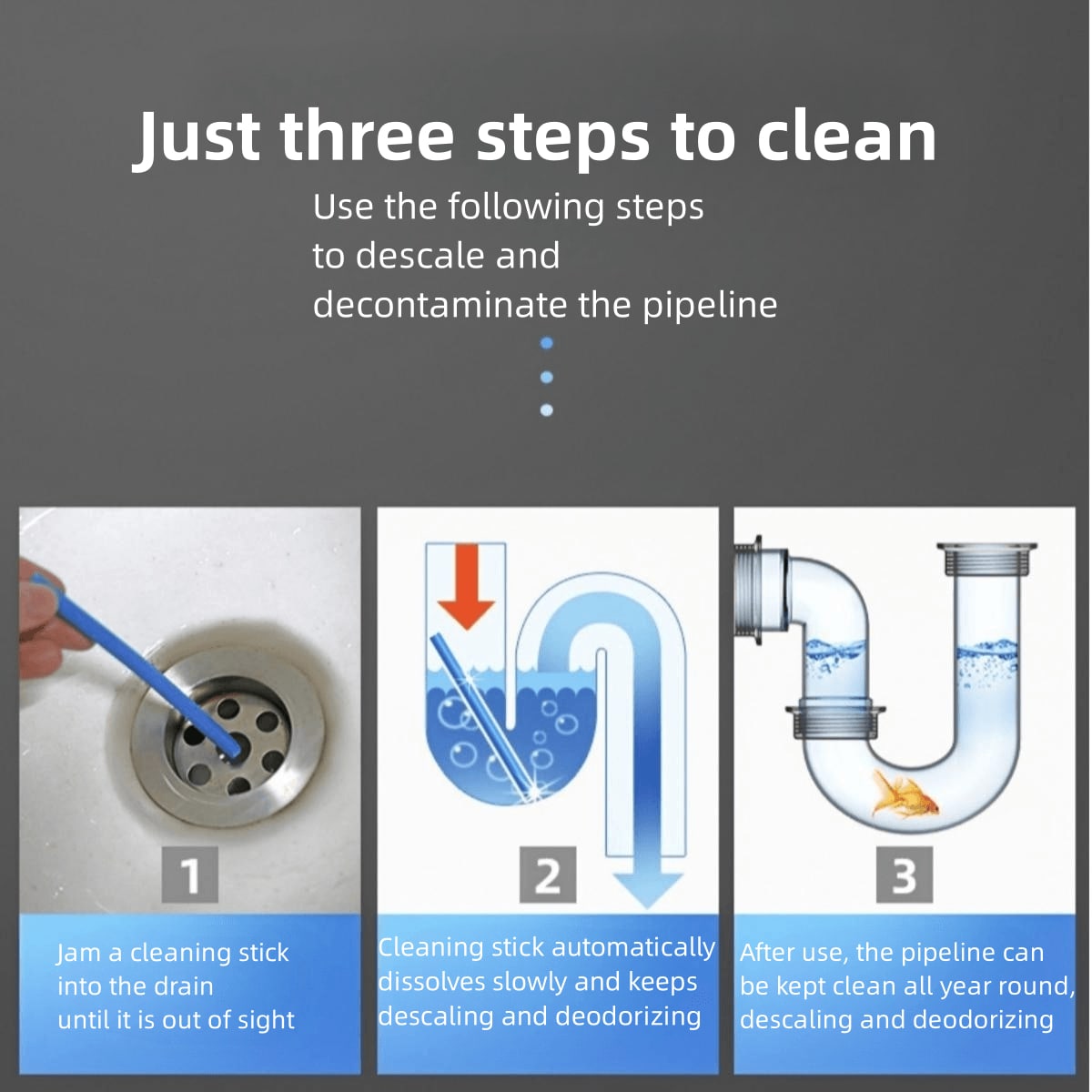 Just three steps to clean

Use the following steps to descale and decontaminate the pipeline

1

Jam a cleaning stick into the drain until it is out of sight

2

Cleaning stick automatically dissolves slowly and keeps descaling and deodorizing

3

After use, the pipeline can be kept clean all year round, descaling and deodorizing