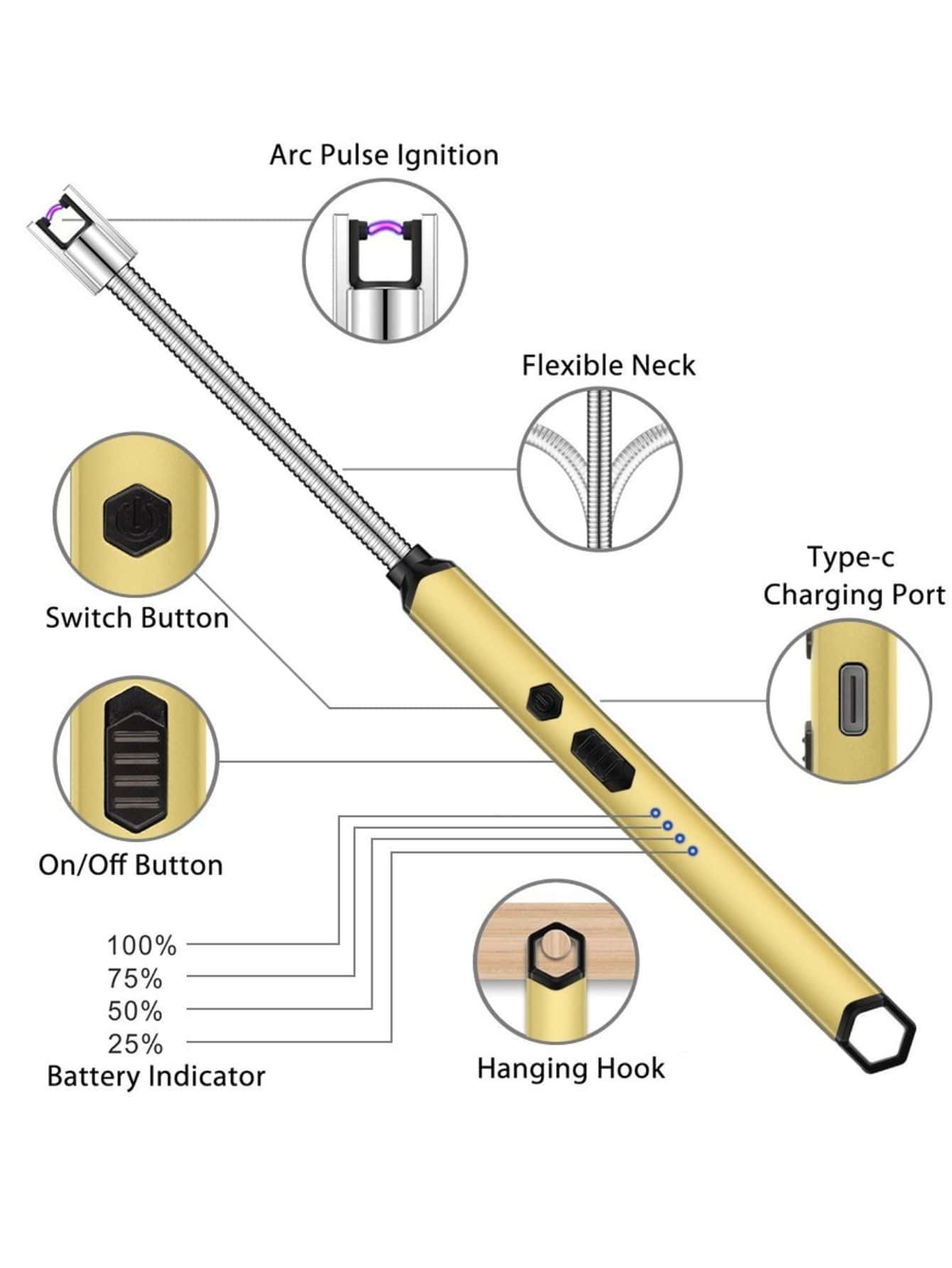 Arc Pulse Ignition

Flexible Neck

Switch Button

Type-c
Charging Port

On/Off Button

100%
75%
50%
25%
Battery Indicator

Hanging Hook