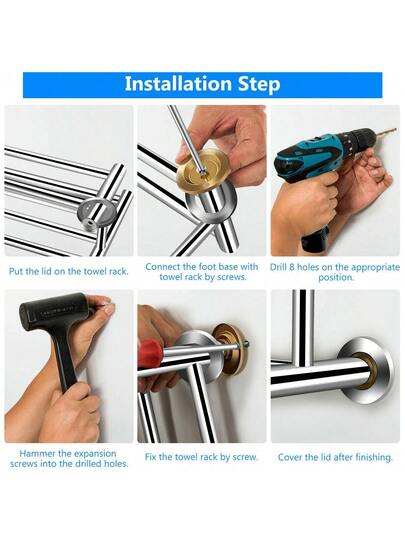 Installation Step

Put the lid on the towel rack.

Connect the foot base with towel rack by screws.

Drill 8 holes on the appropriate position.

Hammer the expansion screws into the drilled holes.

Fix the towel rack by screw.

Cover the lid after finishing.