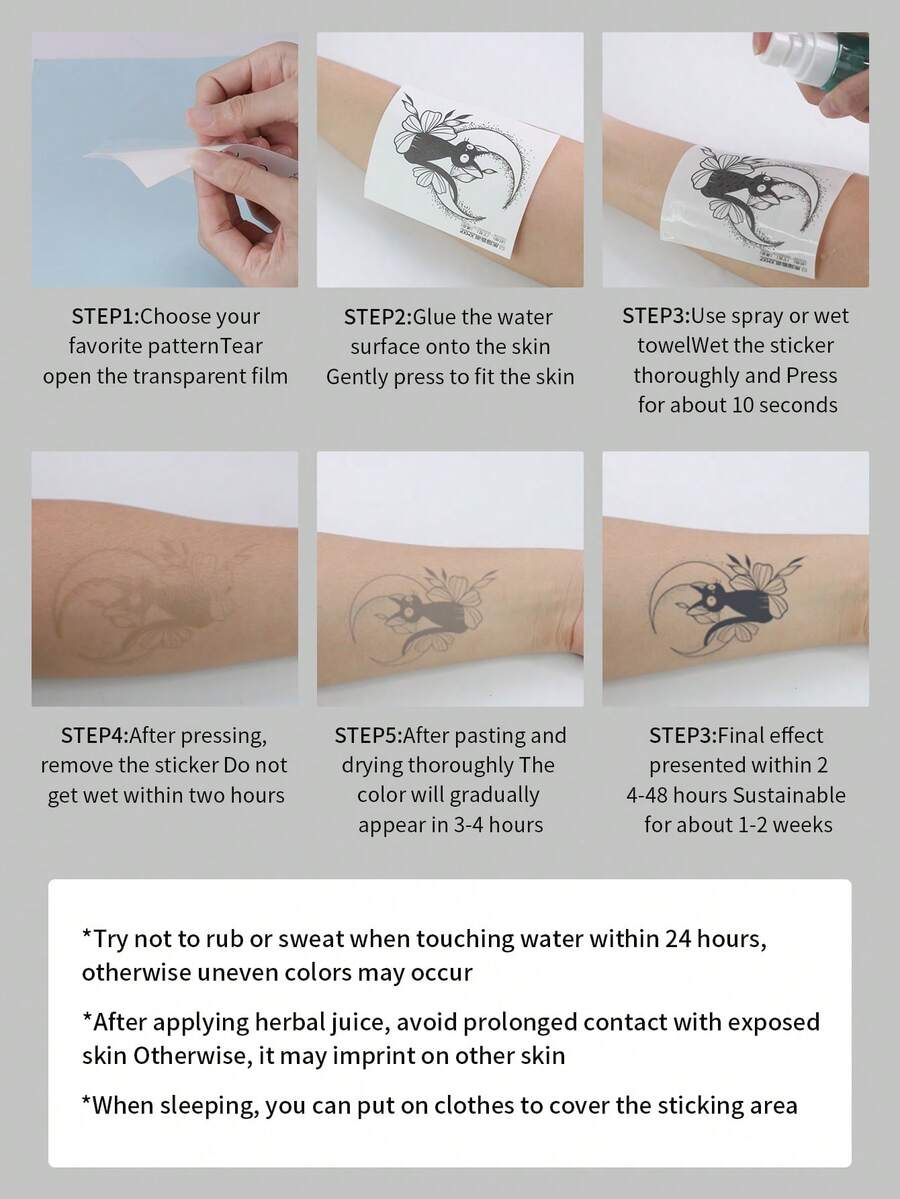 STEP1:Choose your favorite patternTear open the transparent film

STEP2:Glue the water surface onto the skin Gently press to fit the skin

STEP3:Use spray or wet towelWet the sticker thoroughly and Press for about 10 seconds

STEP4:After pressing, remove the sticker Do not get wet within two hours

STEP5:After pasting and drying thoroughly The color will gradually appear in 3-4 hours

STEP3:Final effect presented within 2 4-48 hours Sustainable for about 1-2 weeks

*Try not to rub or sweat when touching water within 24 hours, otherwise uneven colors may occur

*After applying herbal juice, avoid prolonged contact with exposed skin Otherwise, it may imprint on other skin

*When sleeping, you can put on clothes to cover the sticking area