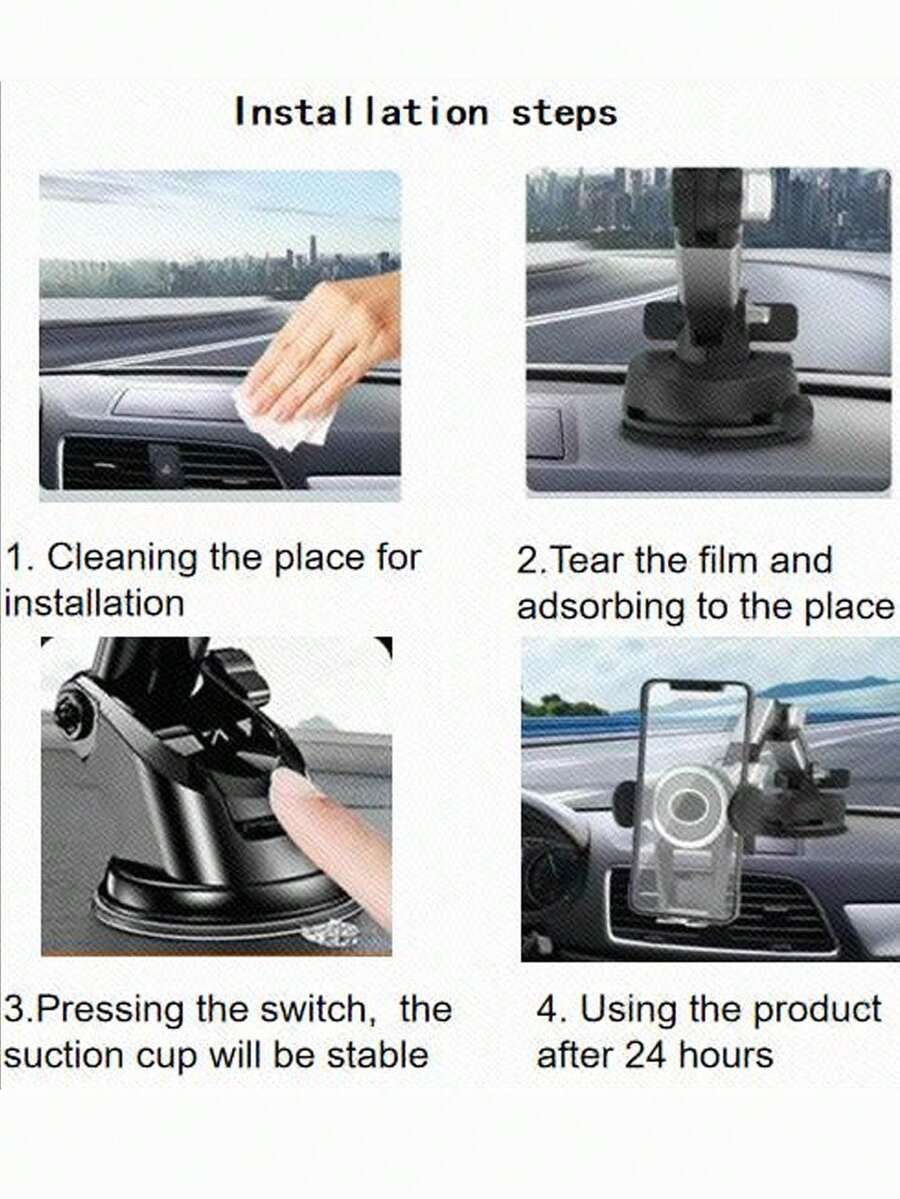 Installation steps

1. Cleaning the place for installation

2.Tear the film and adsorbing to the place

3.Pressing the switch, the suction cup will be stable

4. Using the product after 24 hours