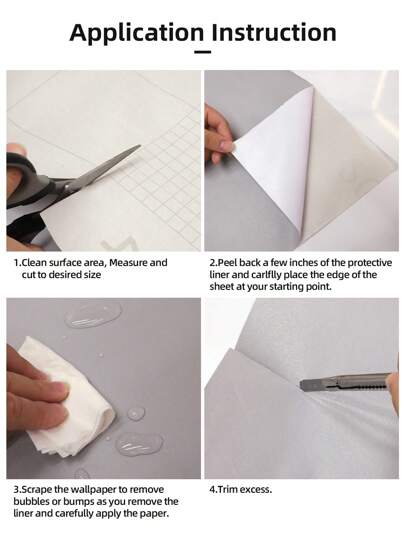 Application Instruction

1.Clean surface area, Measure and cut to desired size

2.Peel back a few inches of the protective liner and carlflly place the edge of the sheet at your starting point.

3.Scrape the wallpaper to remove bubbles or bumps as you remove the liner and carefully apply the paper.

4.Trim excess.