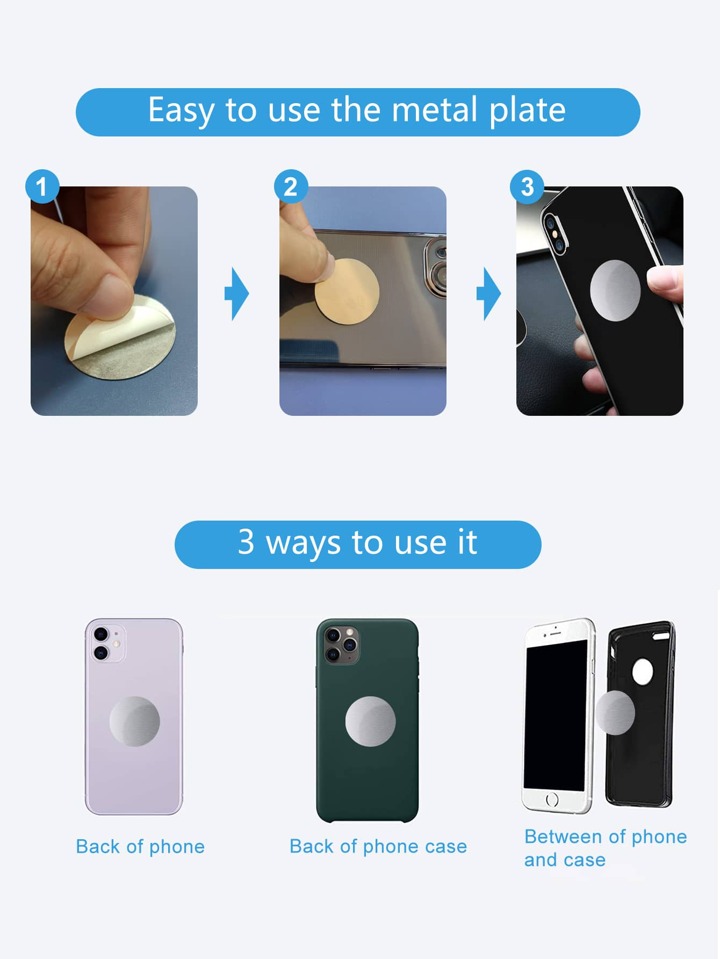 Easy to use the metal plate

1

2

3

3 ways to use it

Back of phone

Back of phone case

Between of phone and case