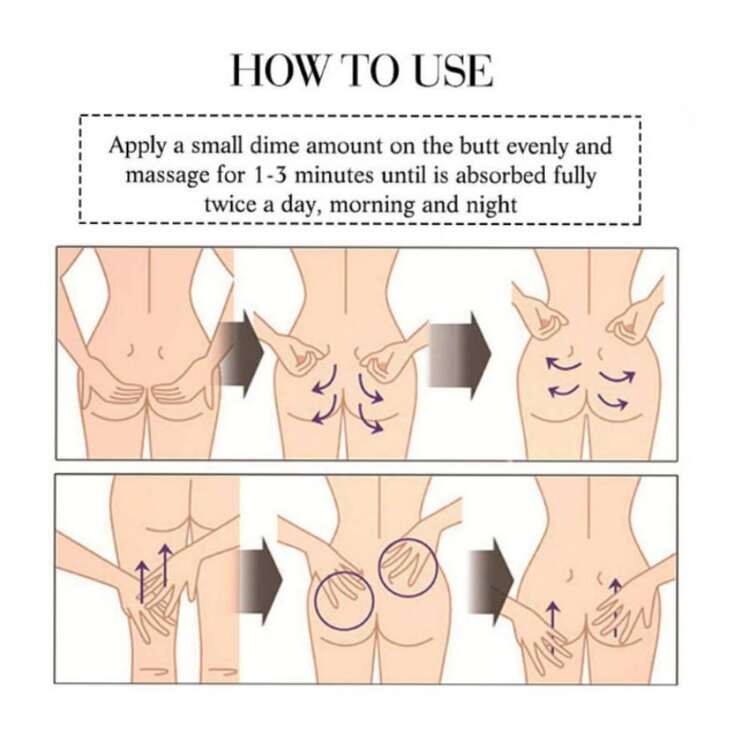 HOW TO USE

Apply a small dime amount on the butt evenly and massage for 1-3 minutes until is absorbed fully twice a day, morning and night