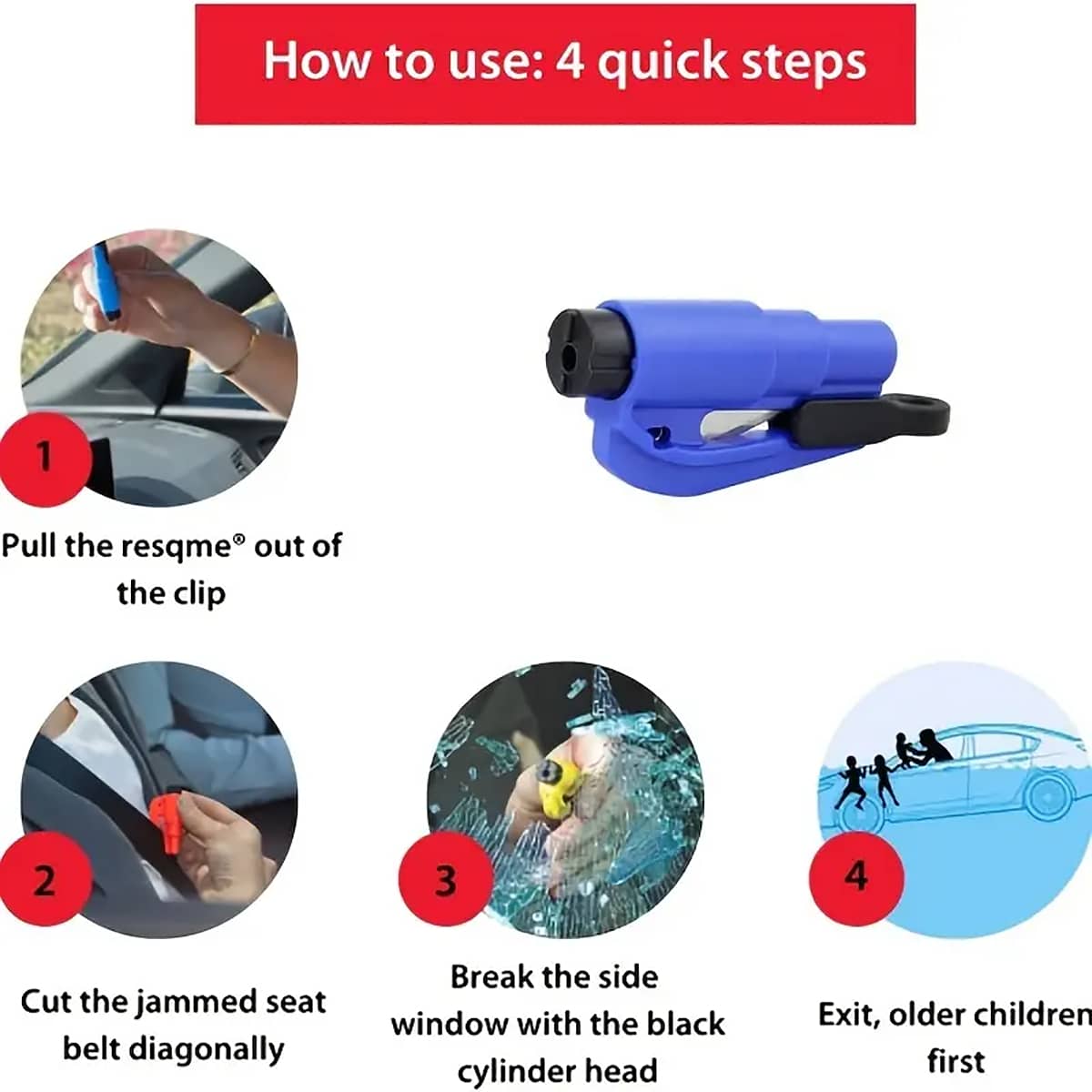 How to use: 4 quick steps

1

Pull the resqme® out of the clip

2

Cut the jammed seat belt diagonally

3

Break the side window with the black cylinder head

4

Exit, older children first