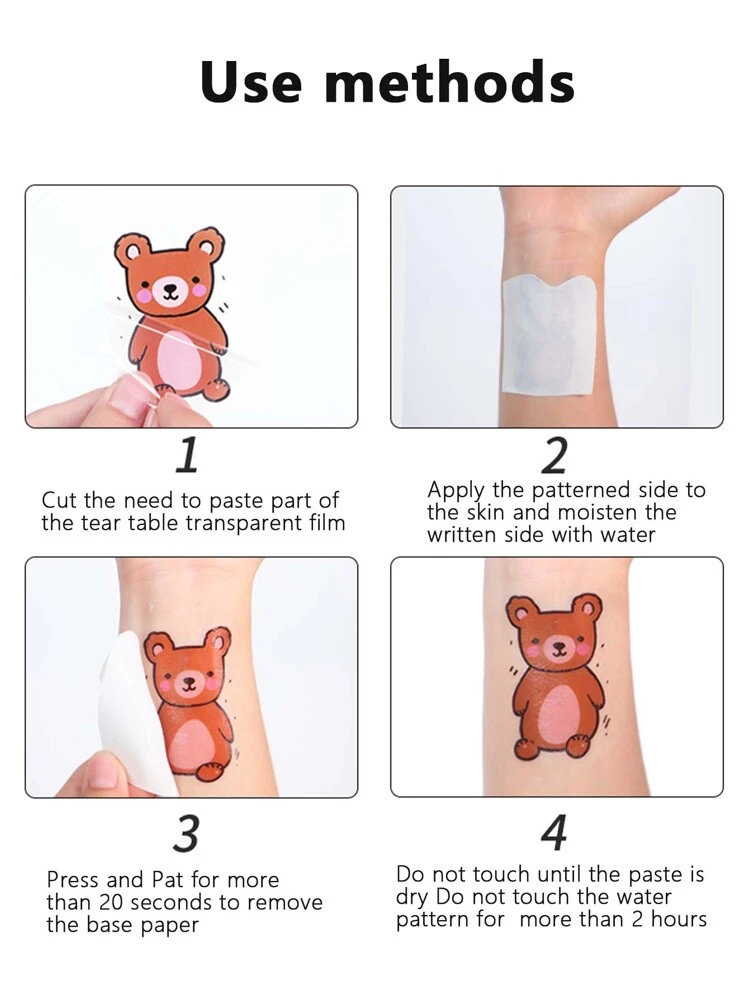 Use methods

1
Cut the need to paste part of the tear table transparent film

2
Apply the patterned side to the skin and moisten the written side with water

3
Press and Pat for more than 20 seconds to remove the base paper

4
Do not touch until the paste is dry Do not touch the water pattern for more than 2 hours