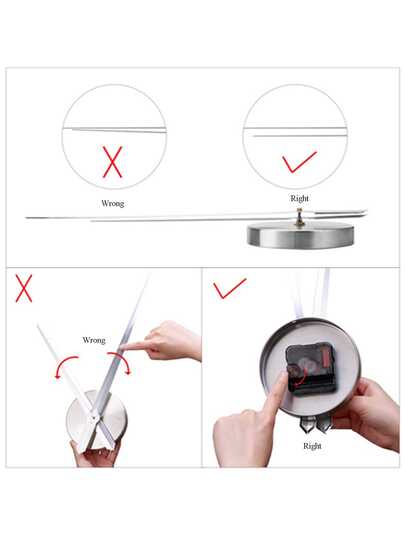 Wrong

Right

Wrong

Right