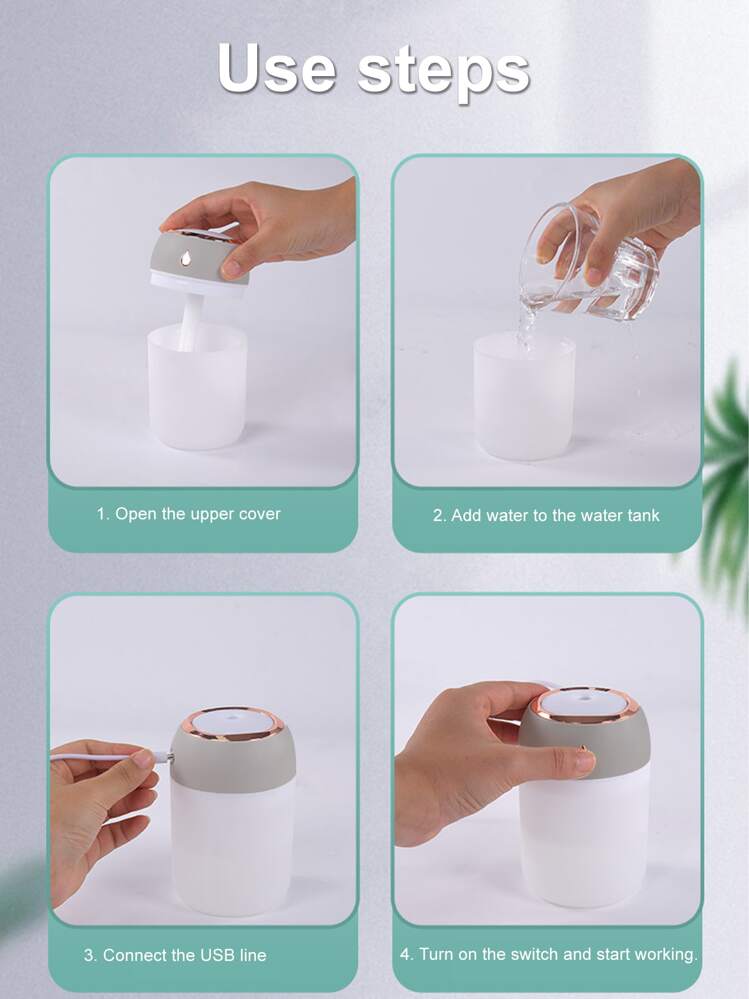 Use steps

1. Open the upper cover

2. Add water to the water tank

3. Connect the USB line

4. Turn on the switch and start working.