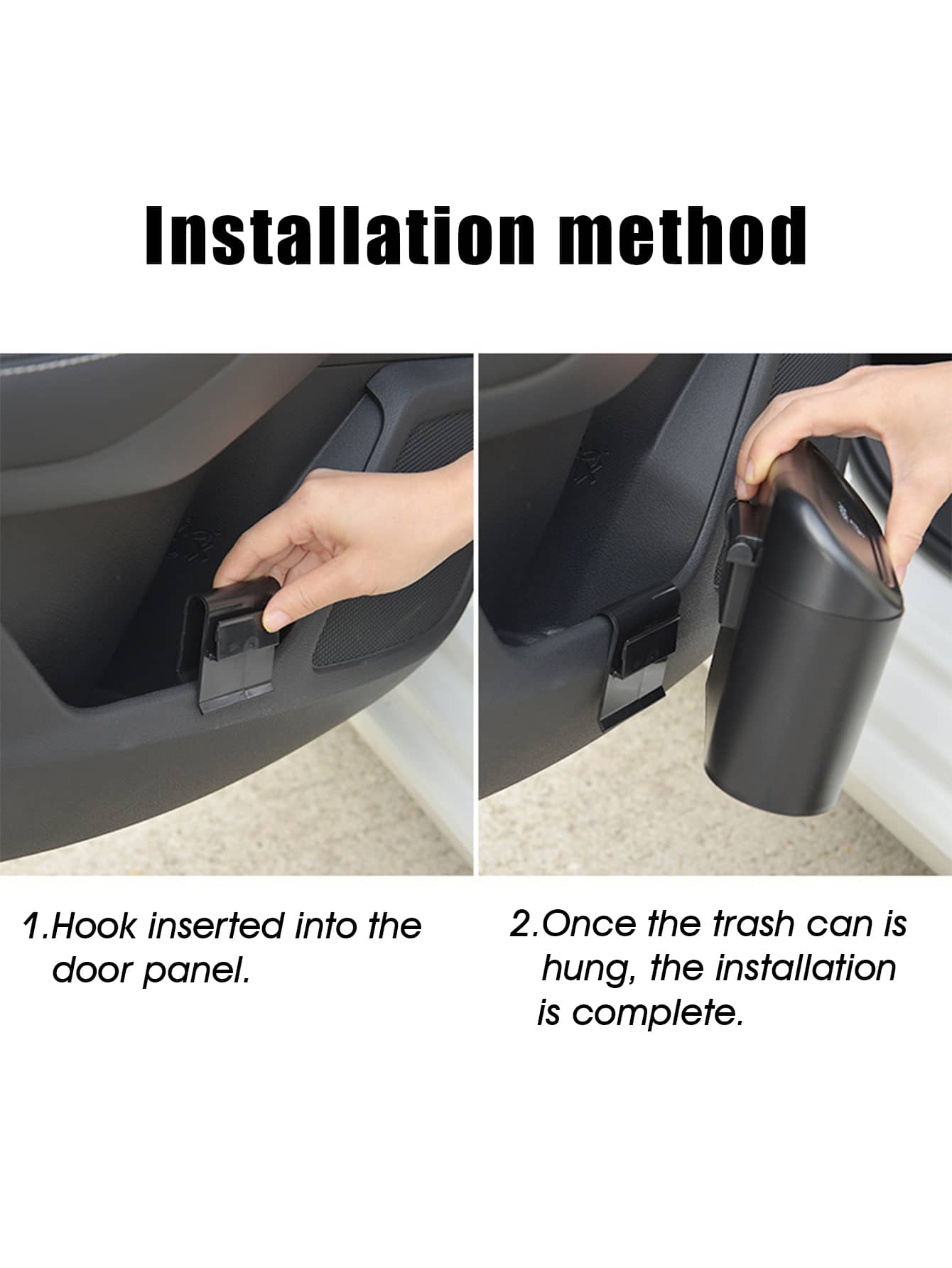 Installation method

1.Hook inserted into the door panel.

2.Once the trash can is hung, the installation is complete.