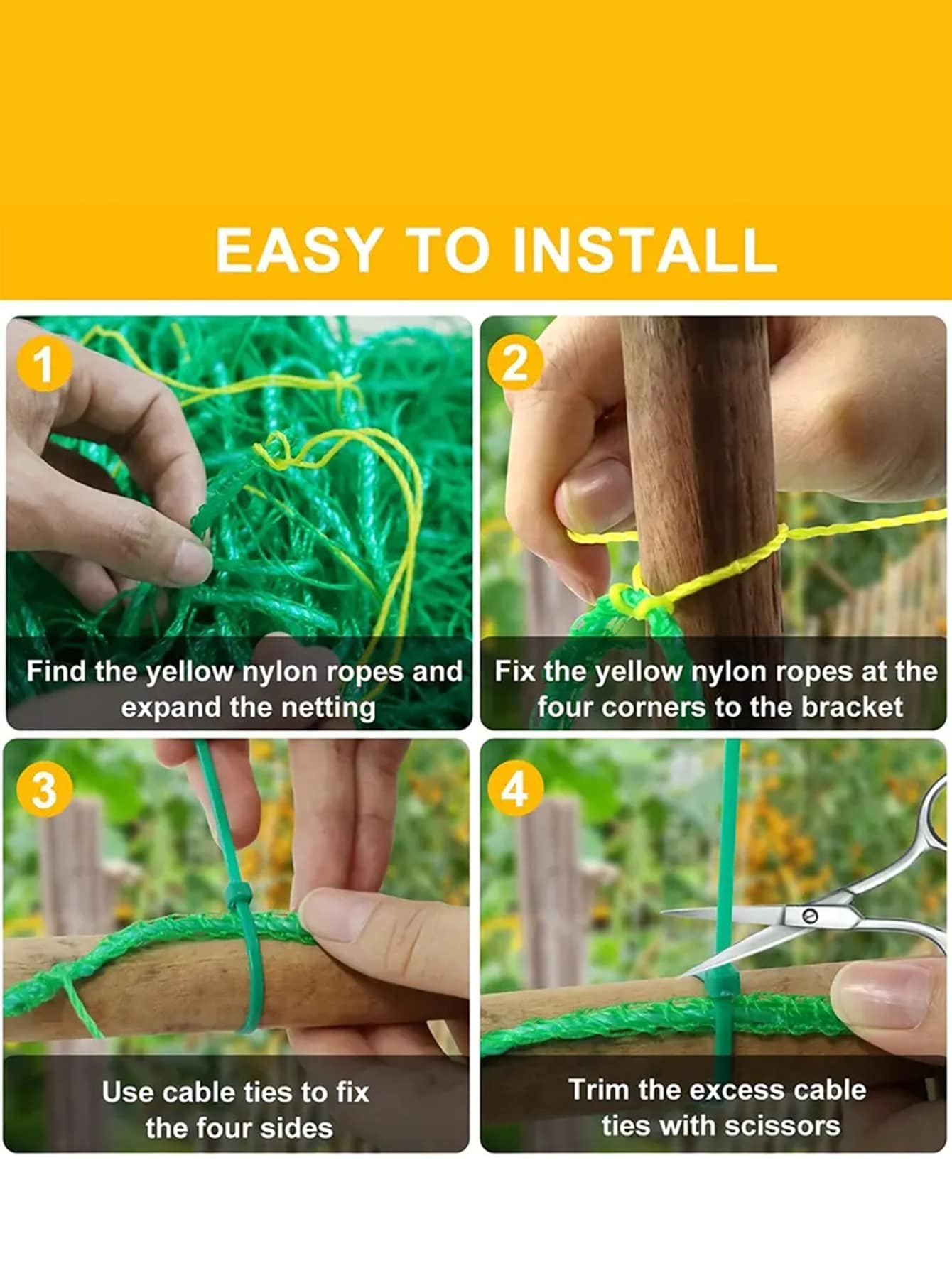 EASY TO INSTALL

1

Find the yellow nylon ropes and expand the netting

2

Fix the yellow nylon ropes at the four corners to the bracket

3

Use cable ties to fix the four sides

4

Trim the excess cable ties with scissors