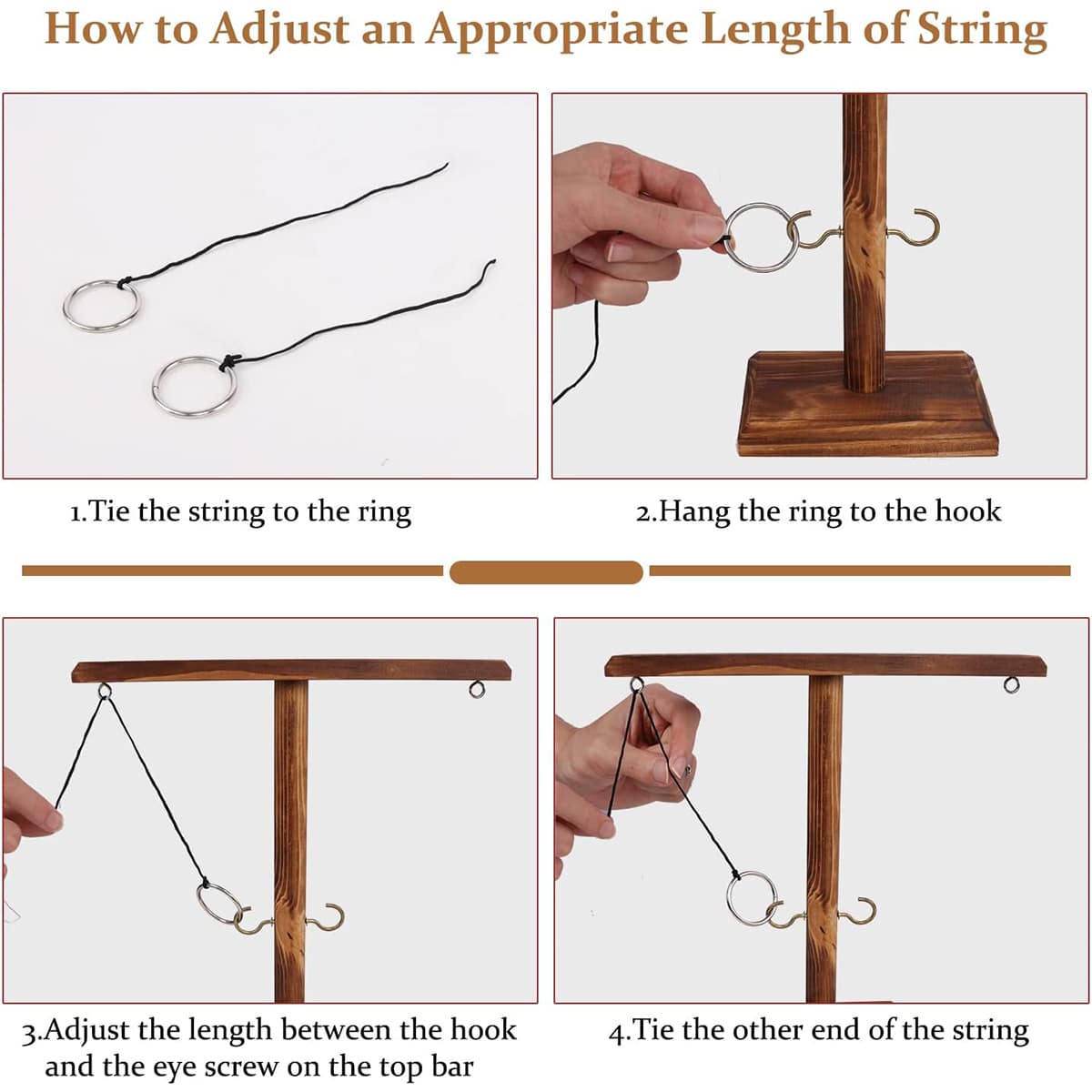 How to Adjust an Appropriate Length of String

1.Tie the string to the ring

2.Hang the ring to the hook

3.Adjust the length between the hook and the eye screw on the top bar

4.Tie the other end of the string