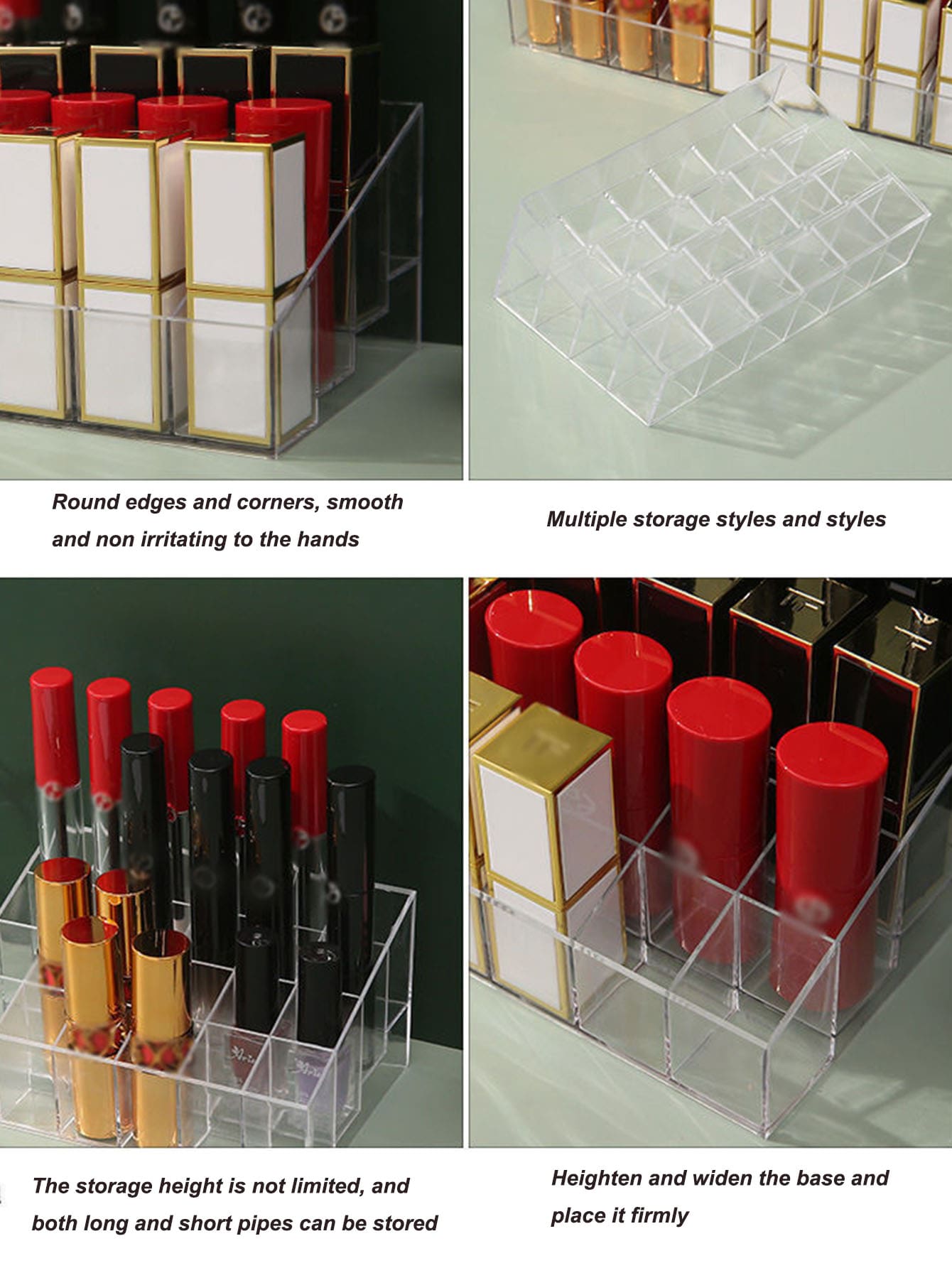 Round edges and corners, smooth and non irritating to the hands

Multiple storage styles and styles

The storage height is not limited, and both long and short pipes can be stored

Heighten and widen the base and place it firmly