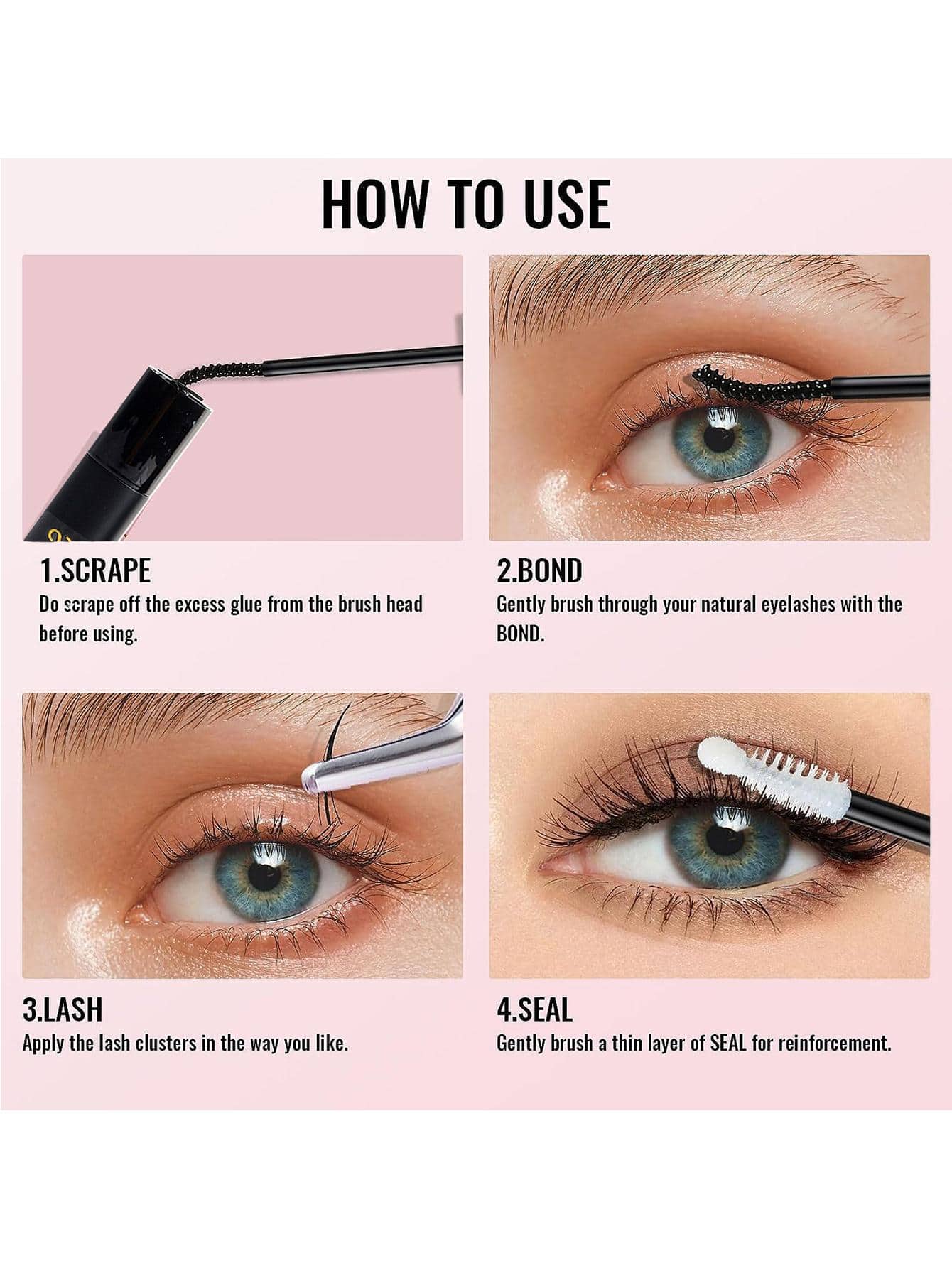 HOW TO USE

1.SCRAPE
Do scrape off the excess glue from the brush head before using.

2.BOND
Gently brush through your natural eyelashes with the BOND.

3.LASH
Apply the lash clusters in the way you like.

4.SEAL
Gently brush a thin layer of SEAL for reinforcement.