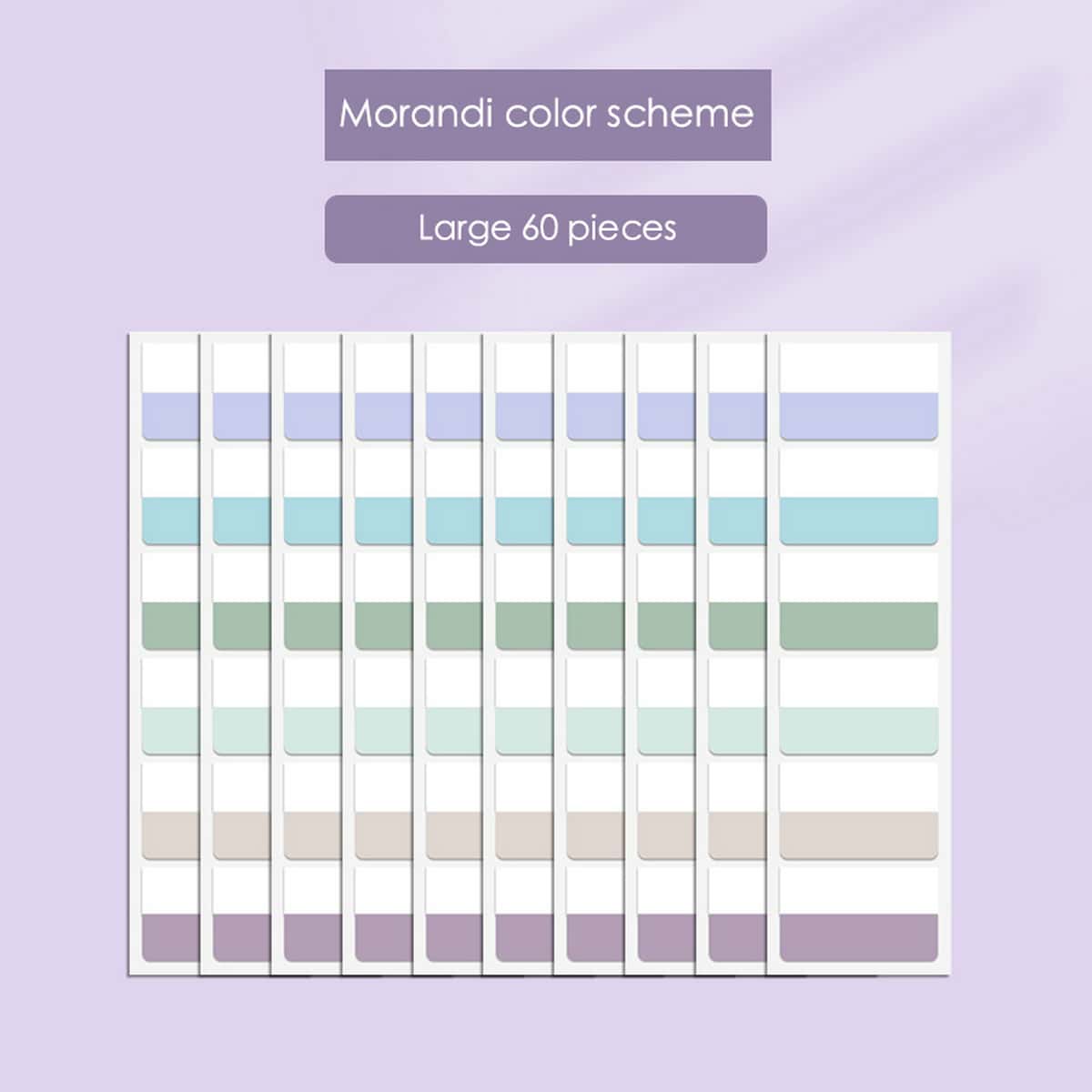 Morandi color scheme

Large 60 pieces