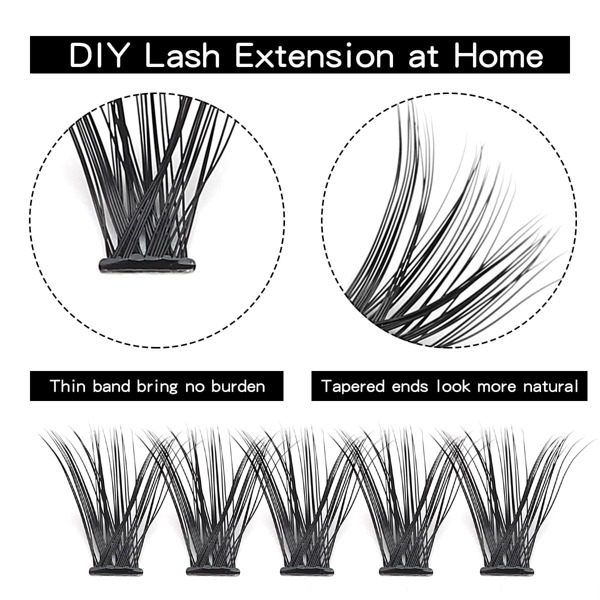 DIY Lash Extension at Home

Thin band bring no burden

Tapered ends look more natural