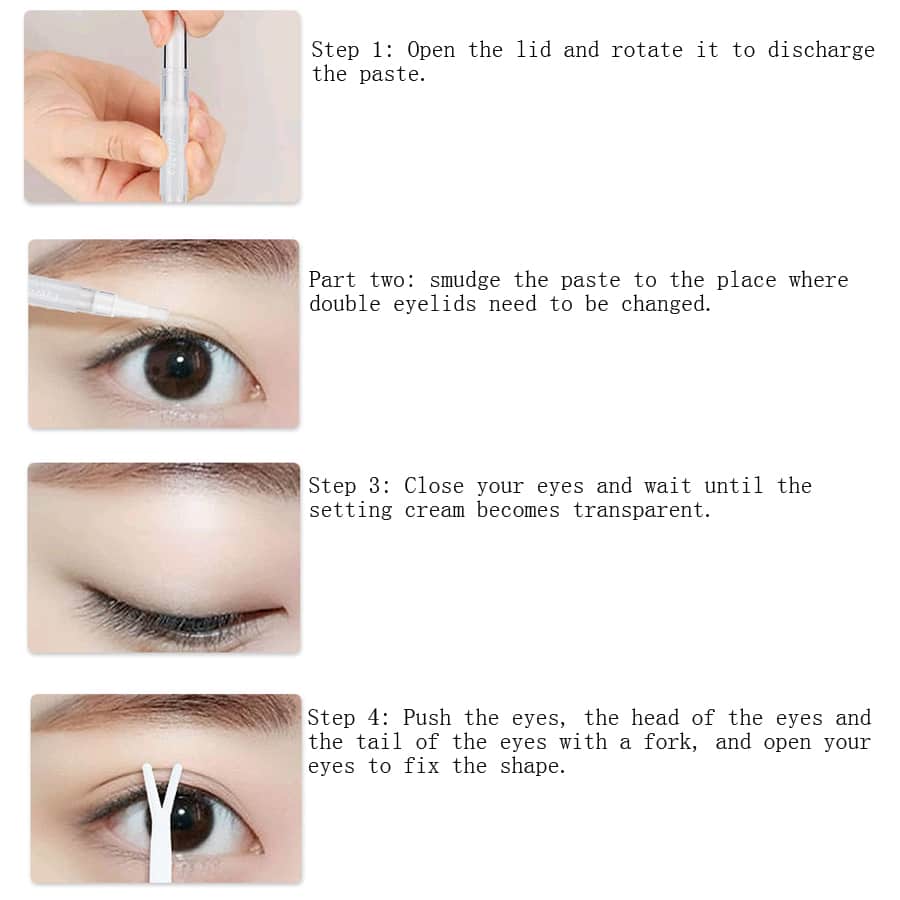 Step 1: Open the lid and rotate it to discharge the paste.

Part two: smudge the paste to the place where double eyelids need to be changed.

Step 3: Close your eyes and wait until the setting cream becomes transparent.

Step 4: Push the eyes, the head of the eyes and the tail of the eyes with a fork, and open your eyes to fix the shape.