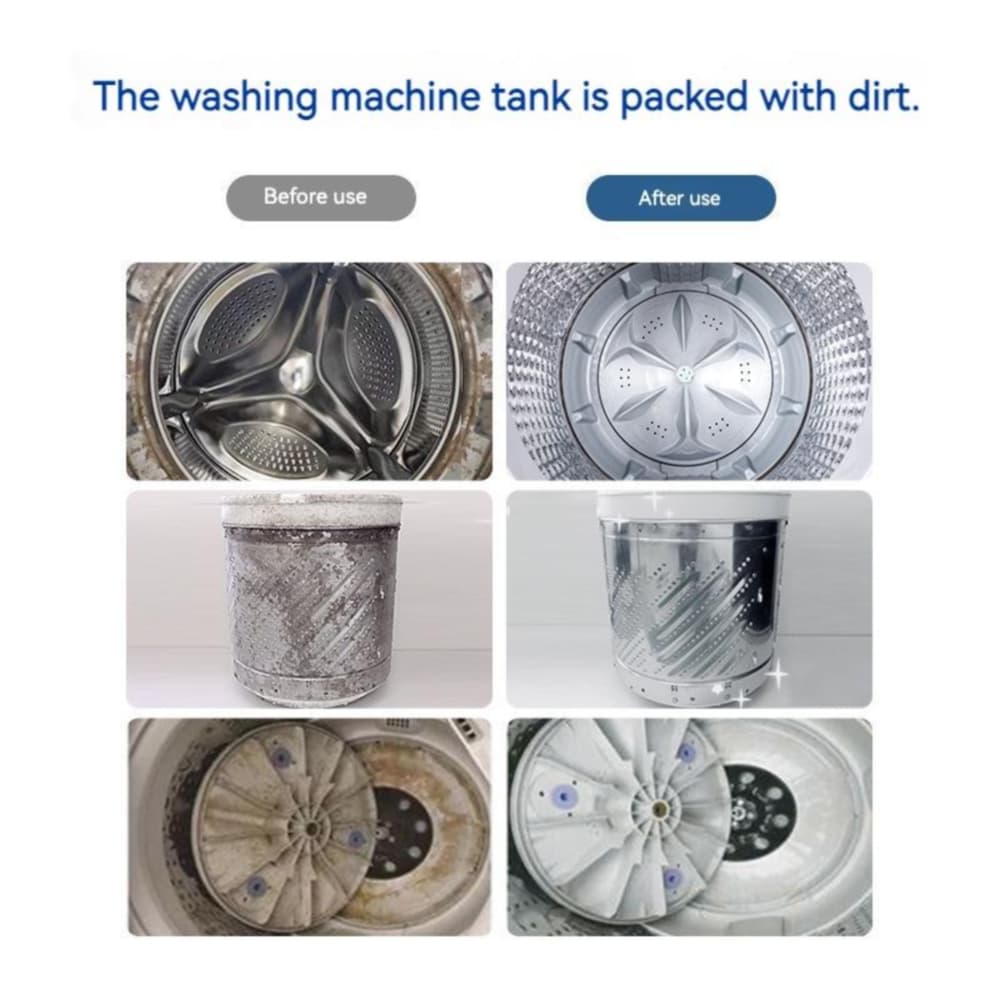 The washing machine tank is packed with dirt.

Before use

After use