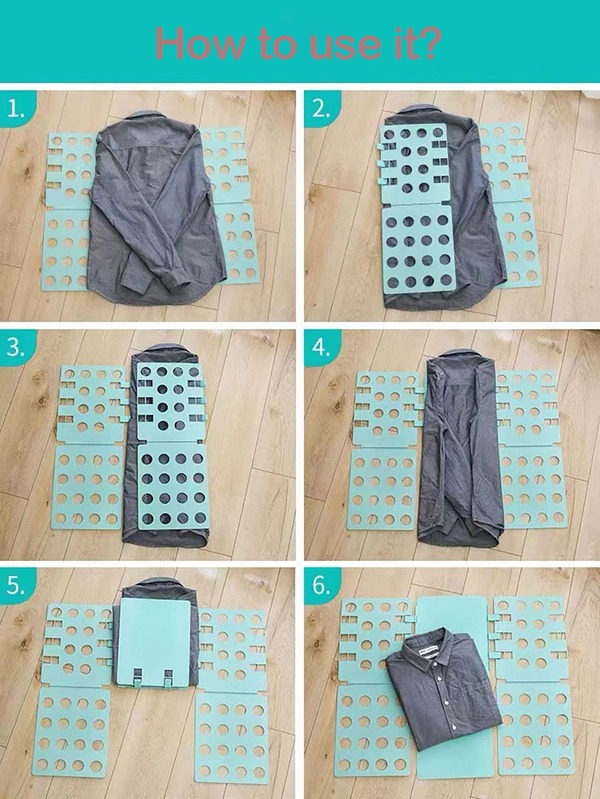 How to use it?

1.

2.

3.

4.

5.

6.