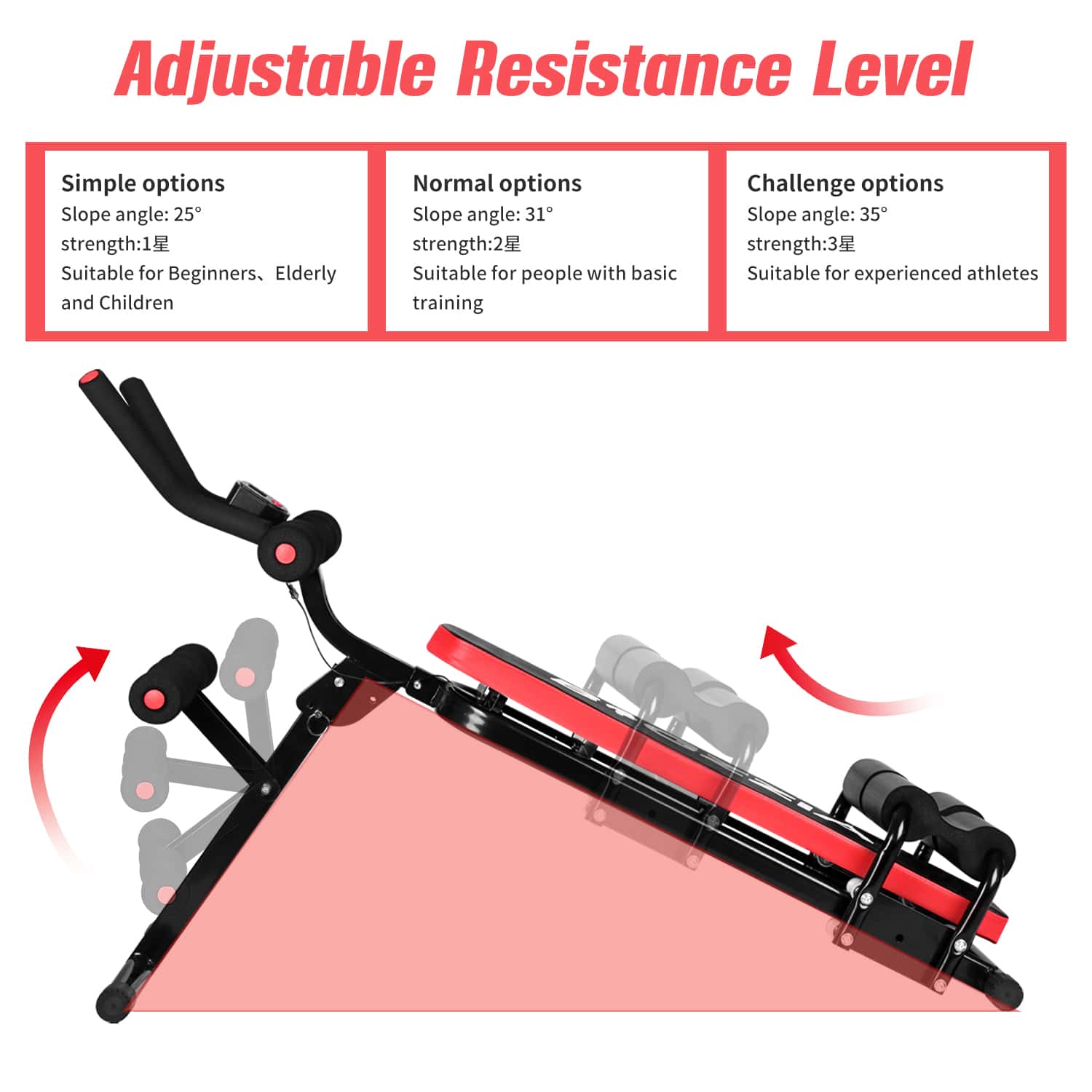 Adjustable Resistance Level

Simple options
Slope angle: 25°
strength:1星
Suitable for Beginners、Elderly and Children

Normal options
Slope angle: 31°
strength:2星
Suitable for people with basic training

Challenge options
Slope angle: 35°
strength:3星
Suitable for experienced athletes