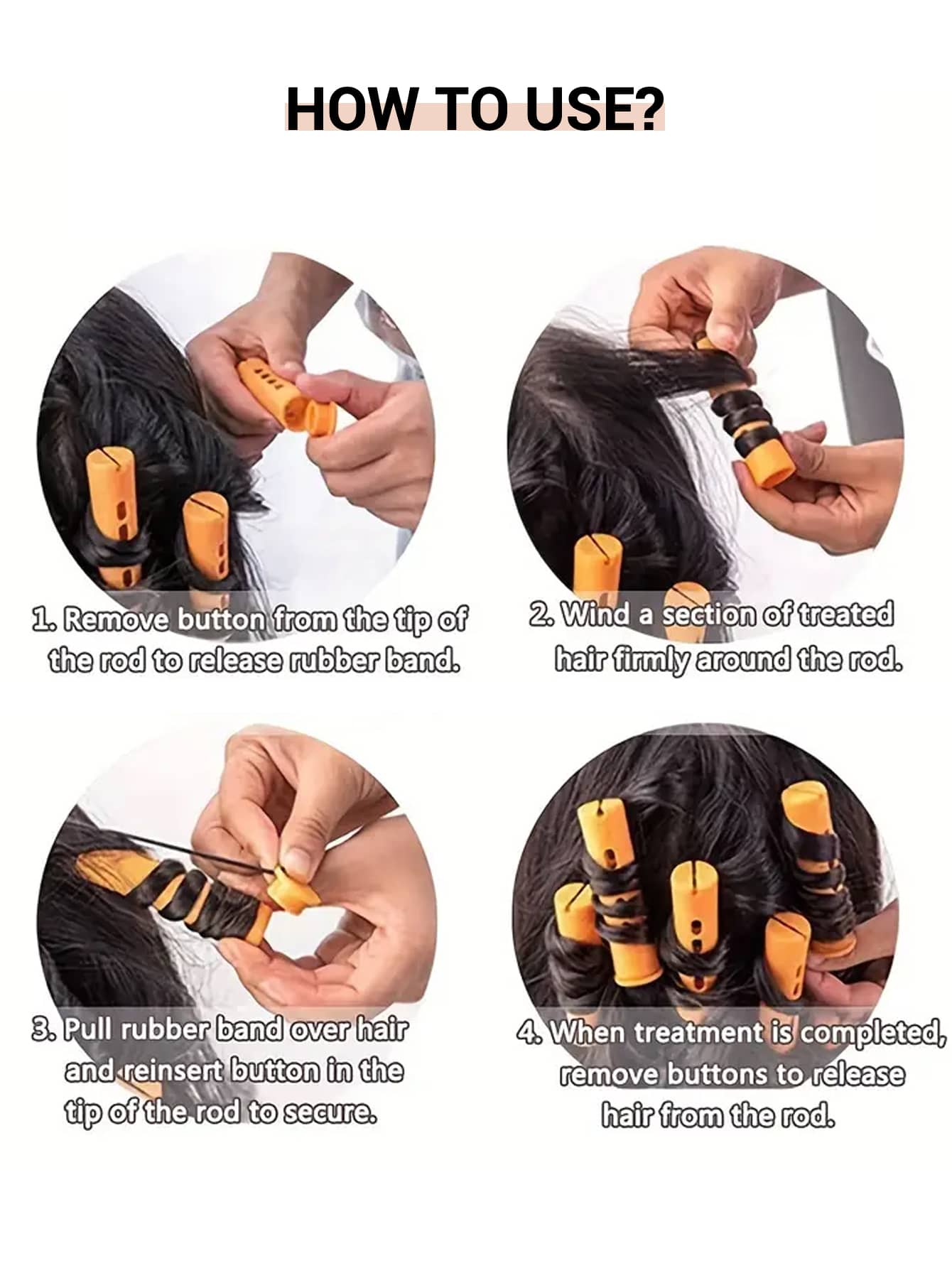 HOW TO USE?

1. Remove button from the tip of the rod to release rubber band.

2. Wind a section of treated hair firmly around the rod.

3. Pull rubber band over hair and reinsert button in the tip of the rod to secure.

4. When treatment is completed, remove buttons to release hair from the rod.