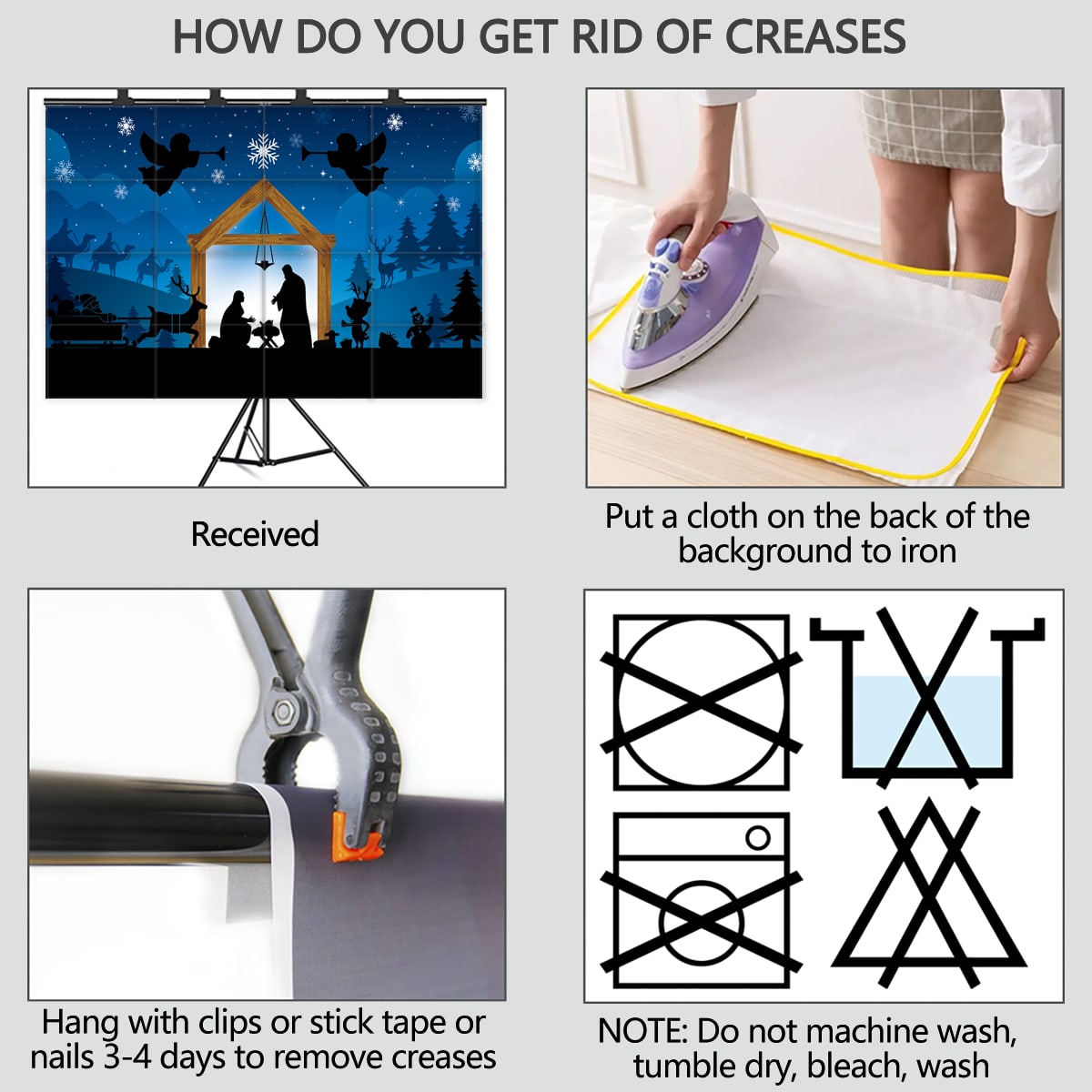 HOW DO YOU GET RID OF CREASES

Received

Put a cloth on the back of the background to iron

Hang with clips or stick tape or nails 3-4 days to remove creases

NOTE: Do not machine wash, tumble dry, bleach, wash