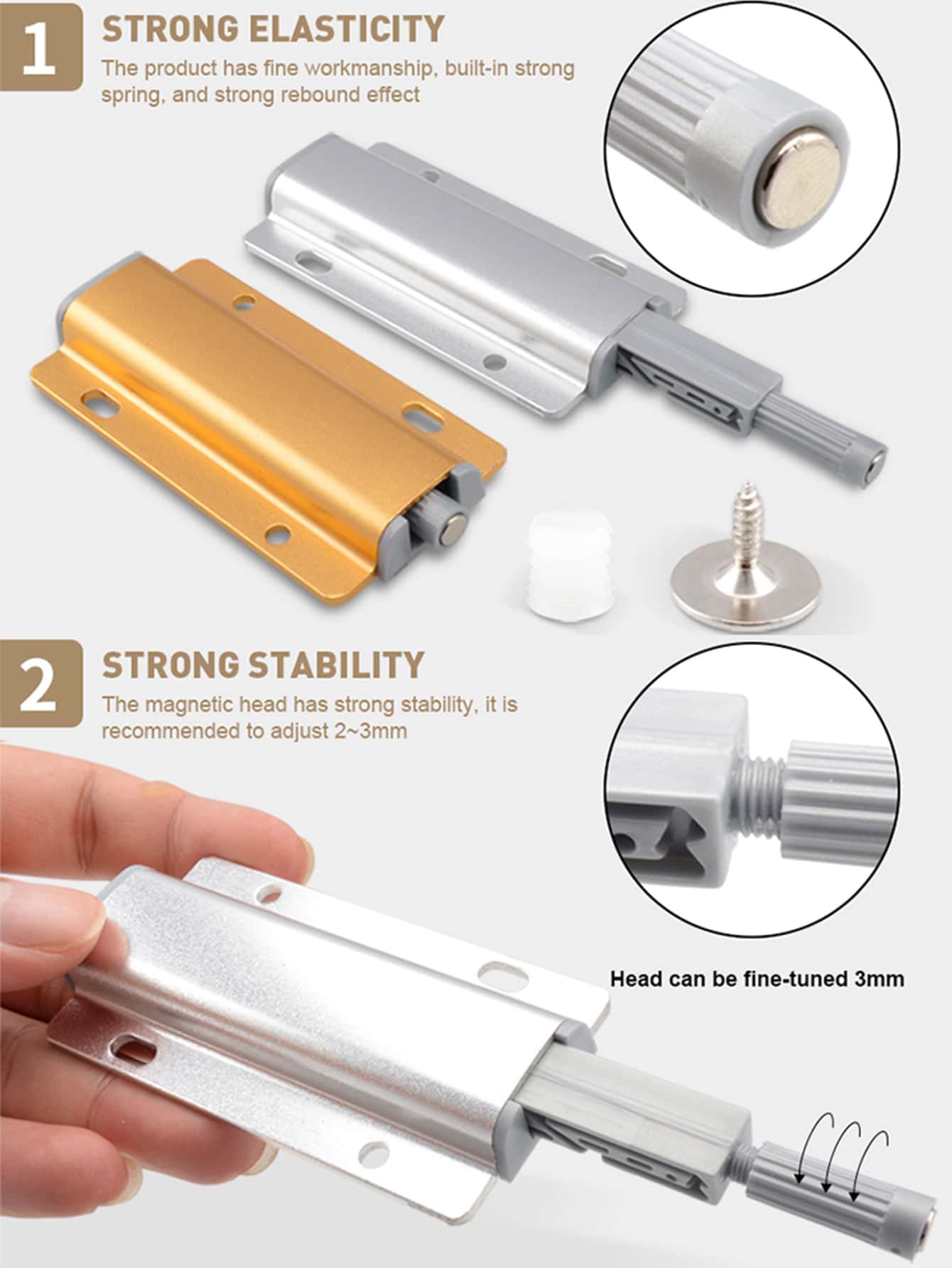 1
STRONG ELASTICITY
The product has fine workmanship, built-in strong spring, and strong rebound effect

2
STRONG STABILITY
The magnetic head has strong stability, it is recommended to adjust 2~3mm

Head can be fine-tuned 3mm