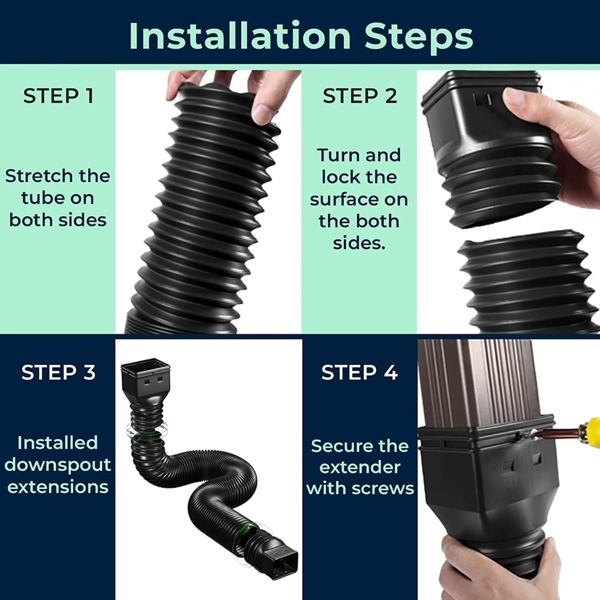 Installation Steps

STEP 1

Stretch the tube on both sides

STEP 2

Turn and lock the surface on the both sides.

STEP 3

Installed downspout extensions

STEP 4

Secure the extender with screws