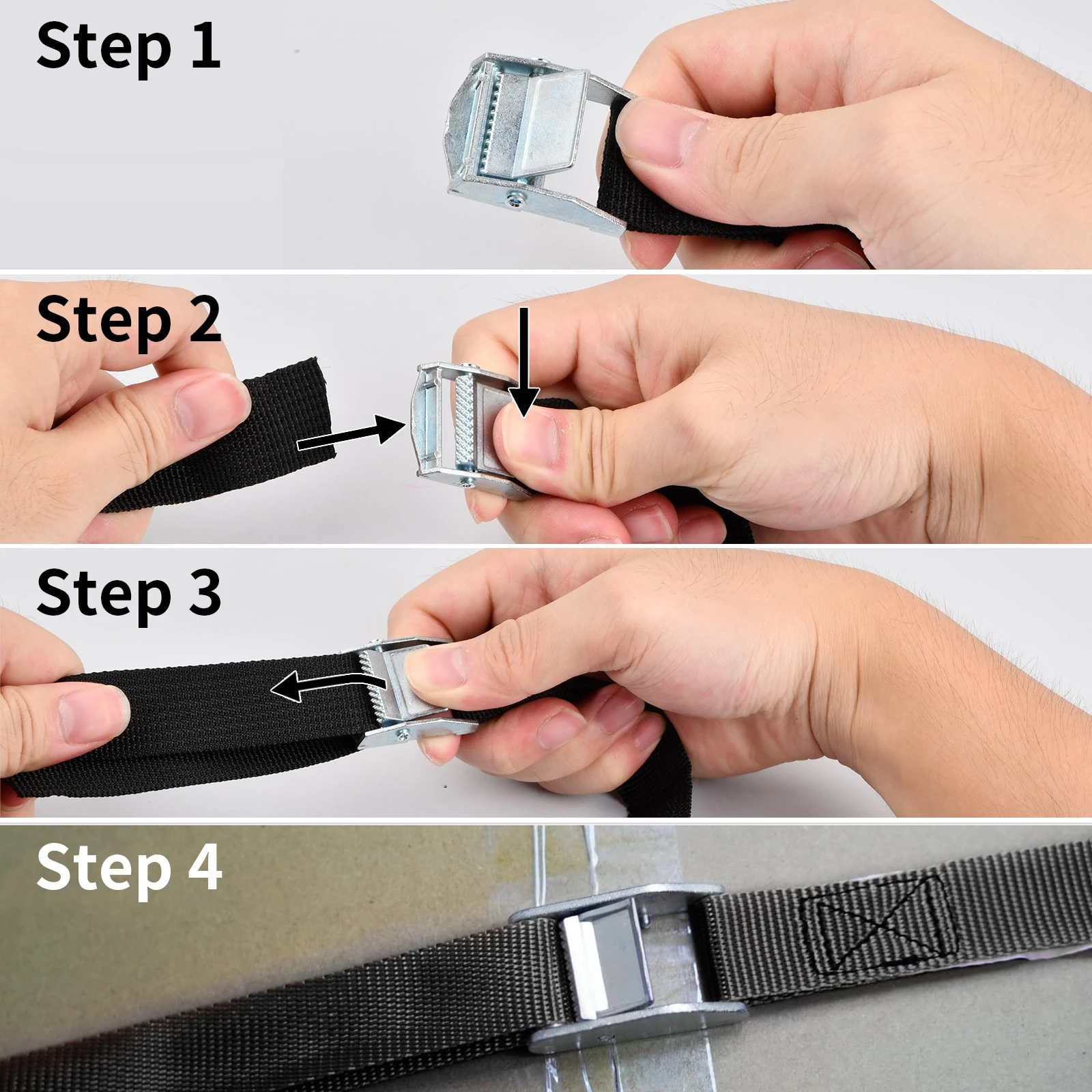 Step 1

Step 2

Step 3

Step 4