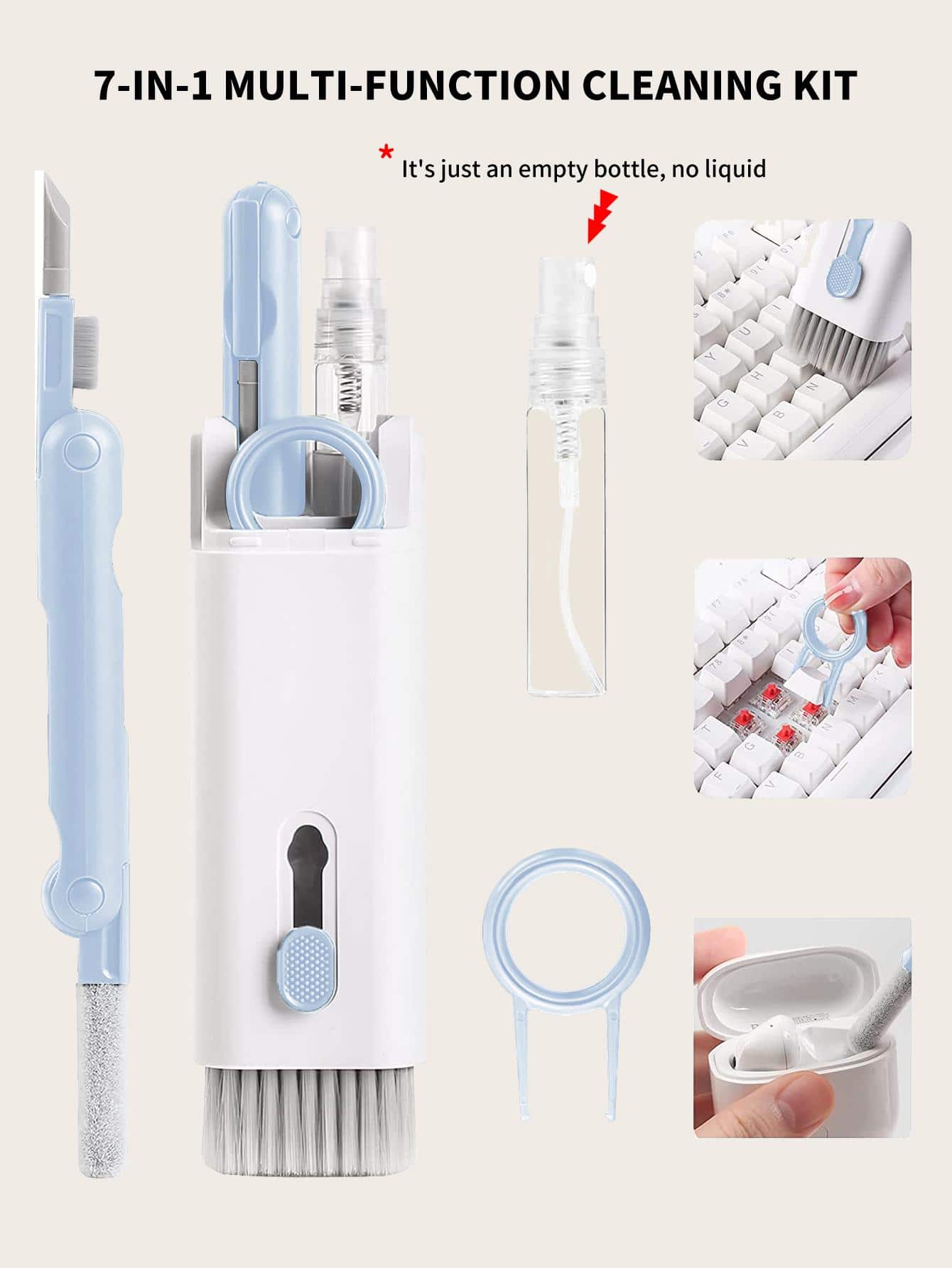 7-IN-1 MULTI-FUNCTION CLEANING KIT

* It's just an empty bottle, no liquid