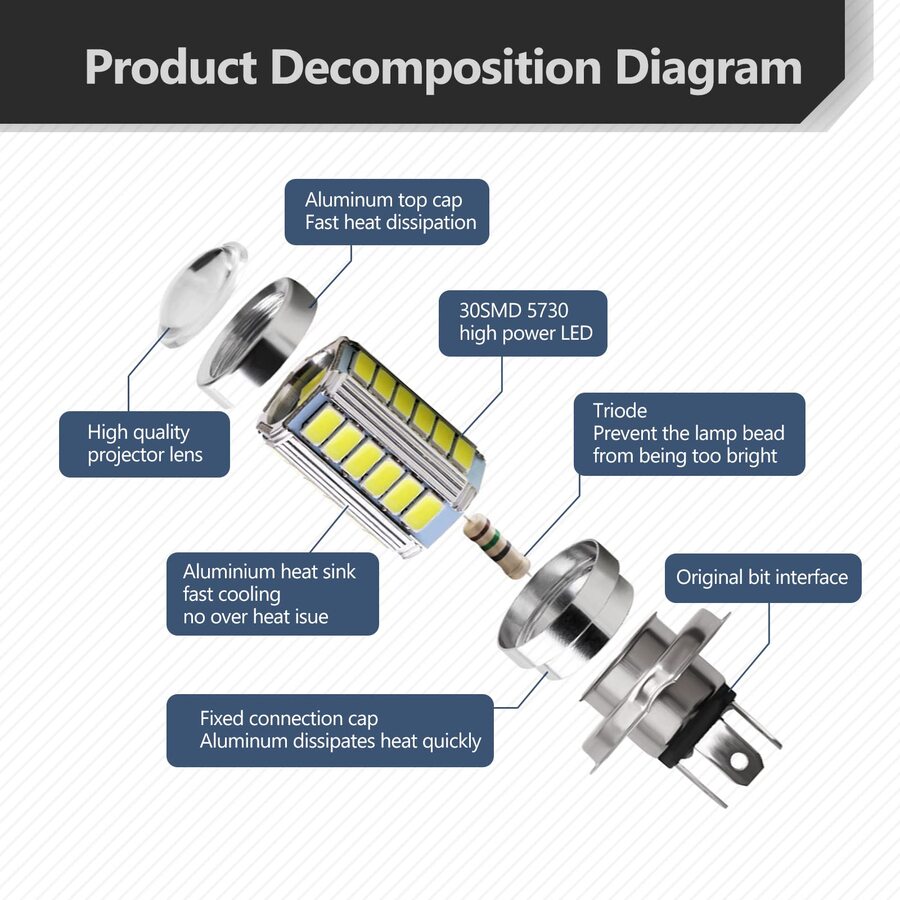 Product Decomposition Diagram

Aluminum top cap
Fast heat dissipation

30SMD 5730
high power LED

High quality
projector lens

Triode
Prevent the lamp bead
from being too bright

Aluminium heat sink
fast cooling
no over heat isue

Original bit interface

Fixed connection cap
Aluminum dissipates heat quickly