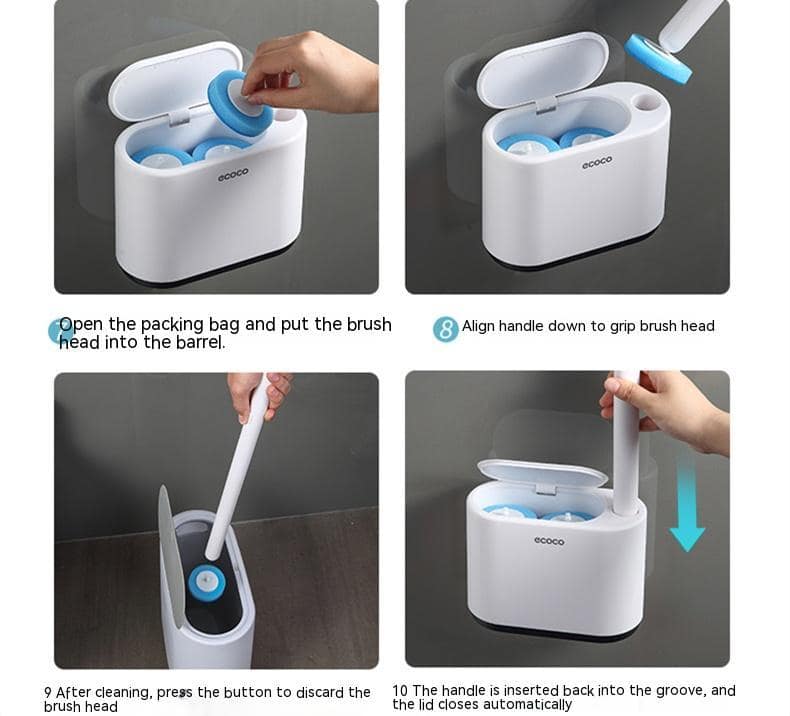 ecoco

ecoco

Open the packing bag and put the brush head into the barrel.

8 Align handle down to grip brush head

ecoco

9 After cleaning, press the button to discard the brush head

10 The handle is inserted back into the groove, and the lid closes automatically