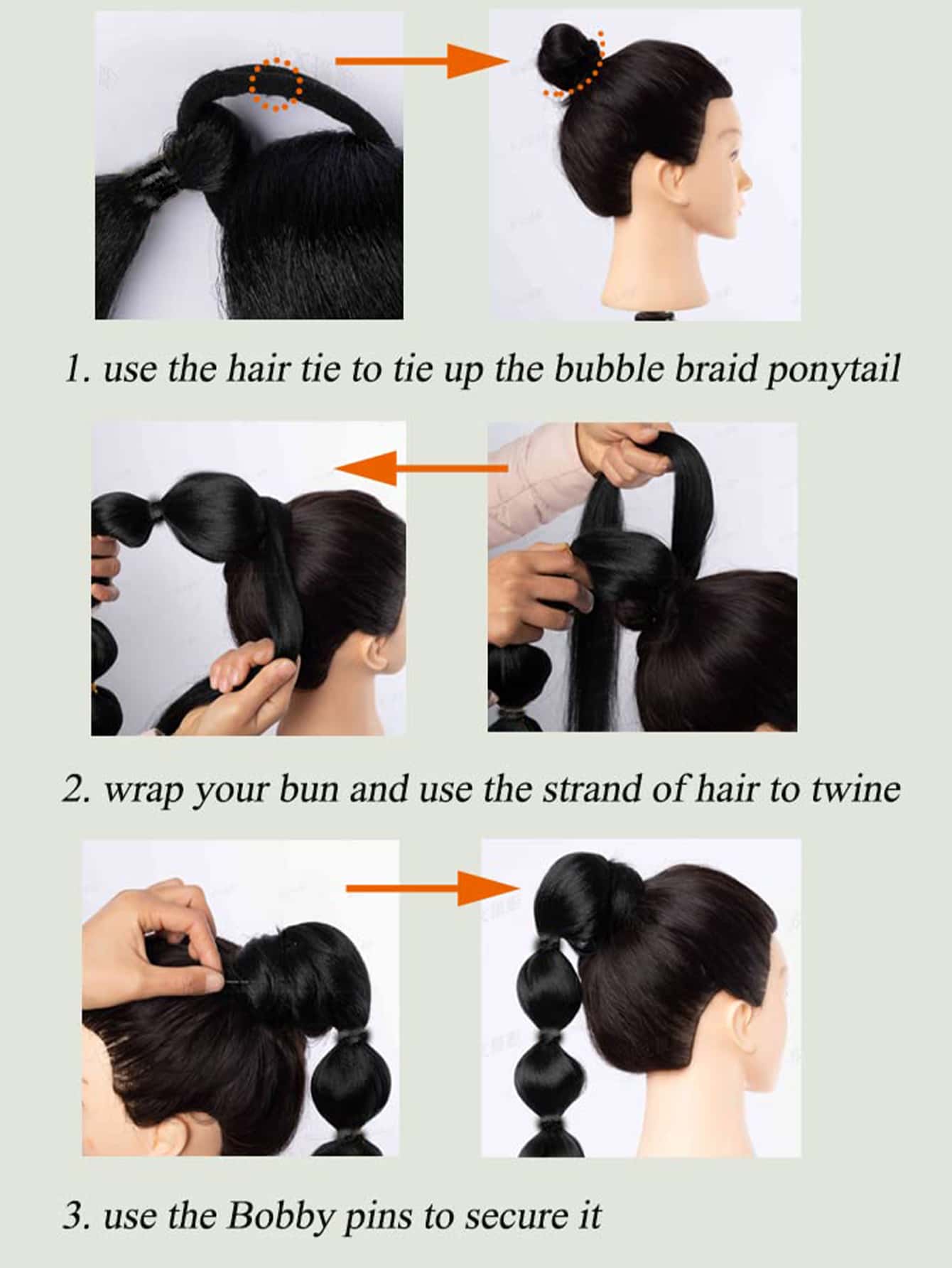 1. use the hair tie to tie up the bubble braid ponytail

2. wrap your bun and use the strand of hair to twine

3. use the Bobby pins to secure it