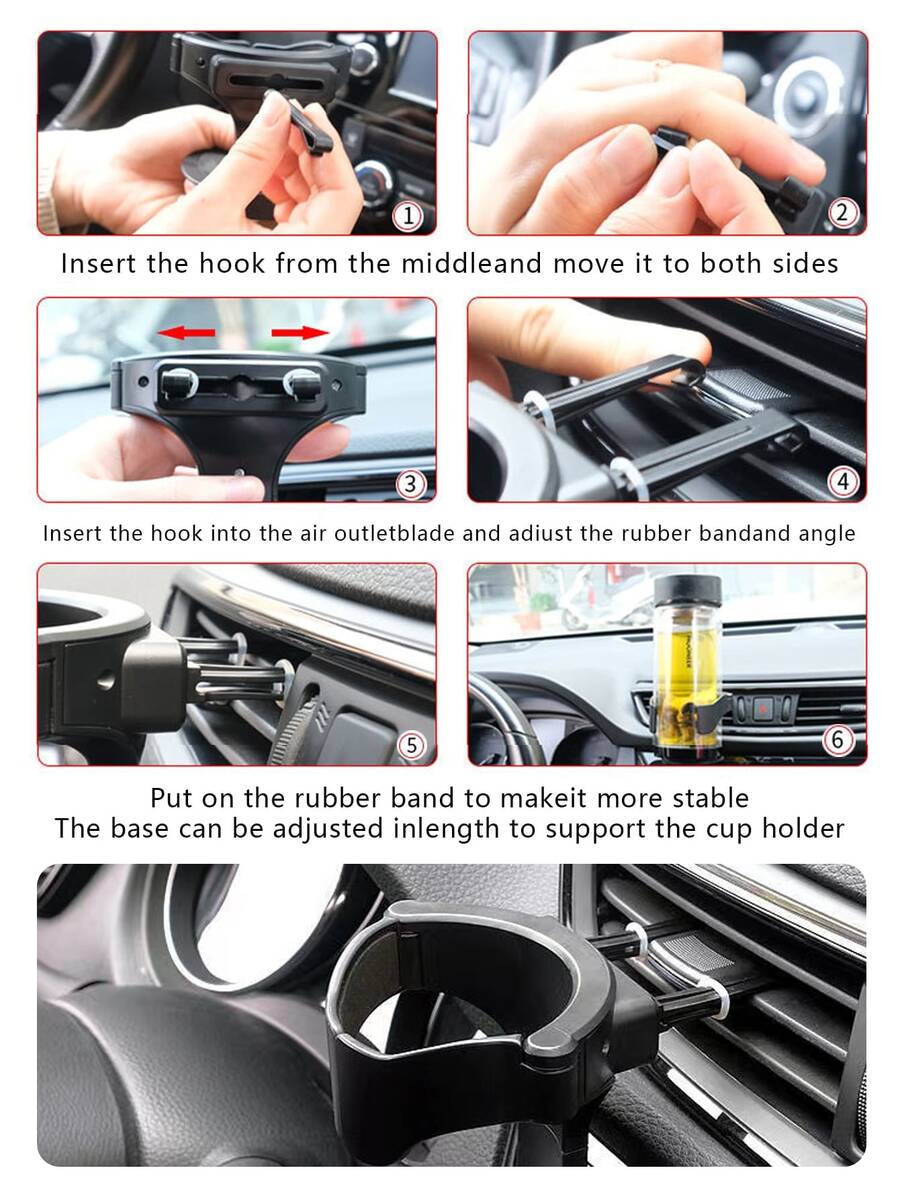 1

2

Insert the hook from the middleand move it to both sides

3

4

Insert the hook into the air outletblade and adiust the rubber bandand angle

5

6

Put on the rubber band to makeit more stable
The base can be adjusted inlength to support the cup holder