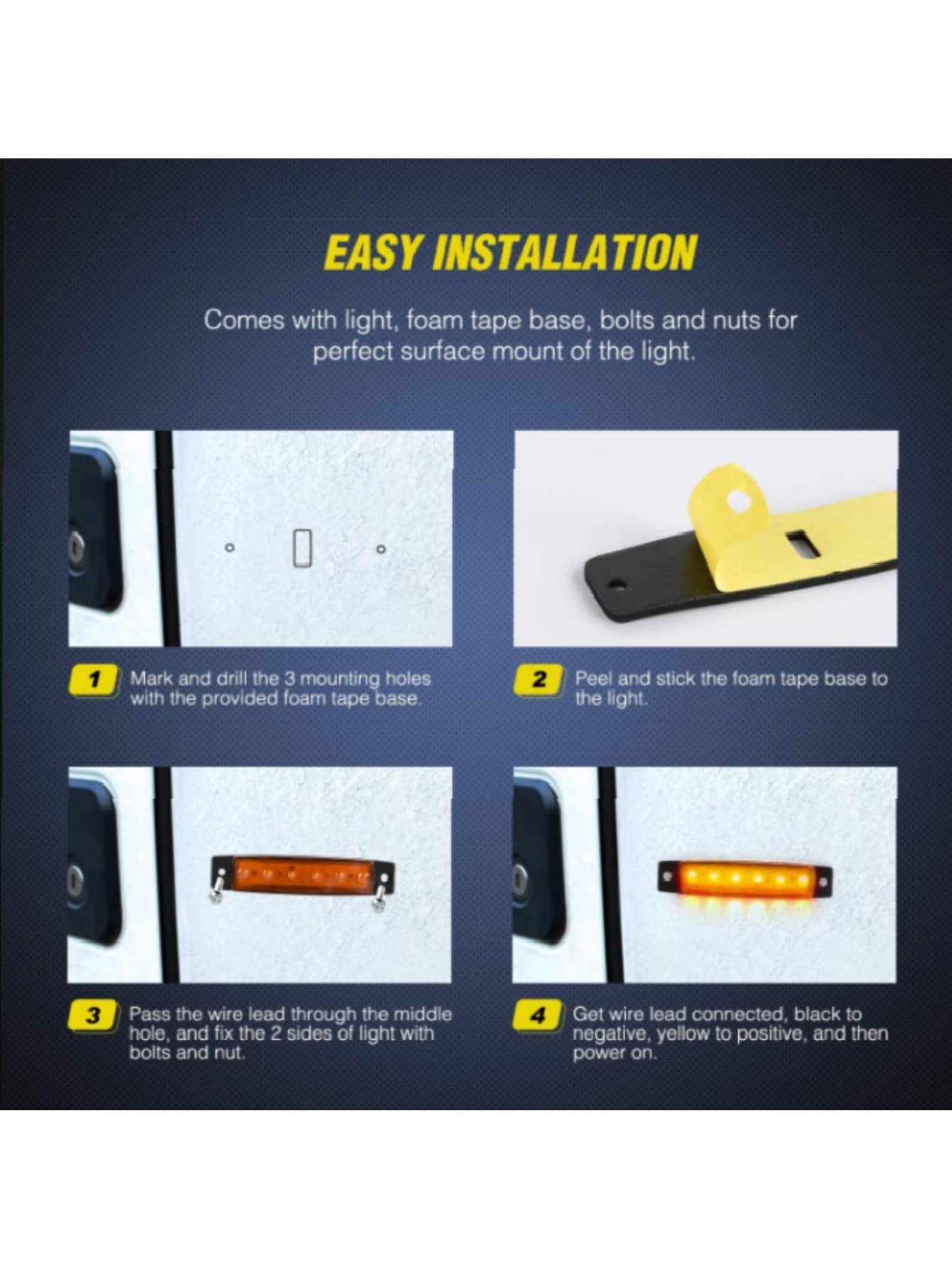 EASY INSTALLATION

Comes with light, foam tape base, bolts and nuts for perfect surface mount of the light.

1 Mark and drill the 3 mounting holes with the provided foam tape base.

2 Peel and stick the foam tape base to the light.

3 Pass the wire lead through the middle hole, and fix the 2 sides of light with bolts and nut.

4 Get wire lead connected, black to negative, yellow to positive, and then power on.