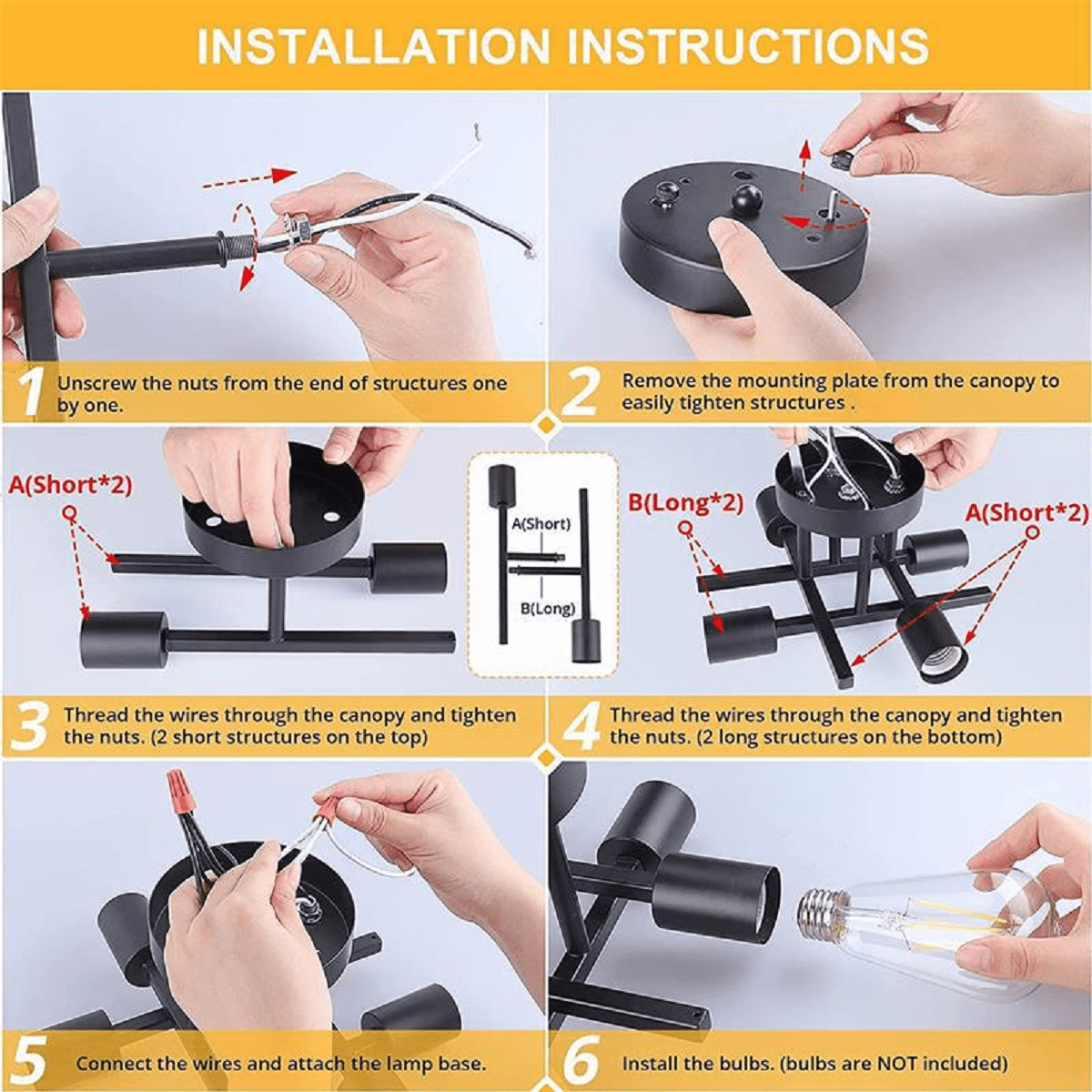 INSTALLATION INSTRUCTIONS

1 Unscrew the nuts from the end of structures one by one.

2 Remove the mounting plate from the canopy to easily tighten structures .

A(Short*2)

A(Short)

B(Long)

B(Long*2)

A(Short*2)

3 Thread the wires through the canopy and tighten the nuts. (2 short structures on the top)

4 Thread the wires through the canopy and tighten the nuts. (2 long structures on the bottom)

5 Connect the wires and attach the lamp base.

6 Install the bulbs. (bulbs are NOT included)