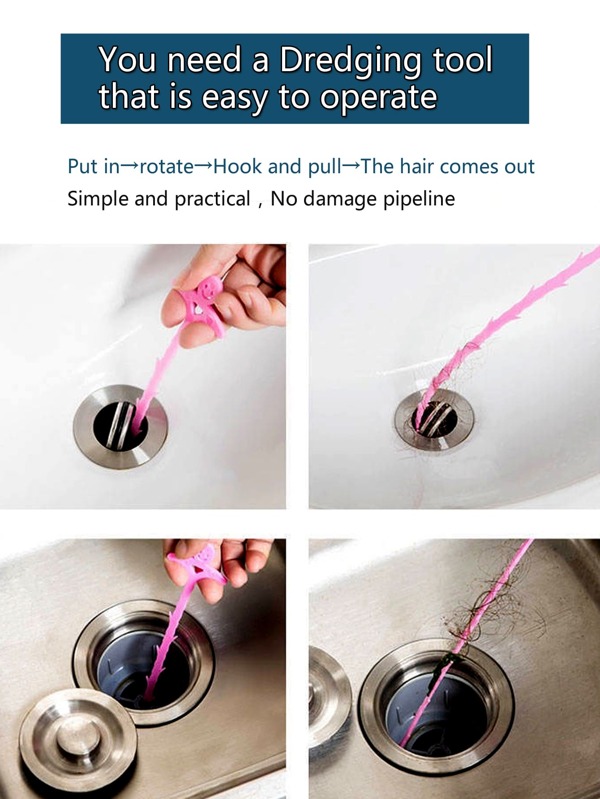 You need a Dredging tool that is easy to operate

Put in→rotate→Hook and pull→The hair comes out
Simple and practical , No damage pipeline